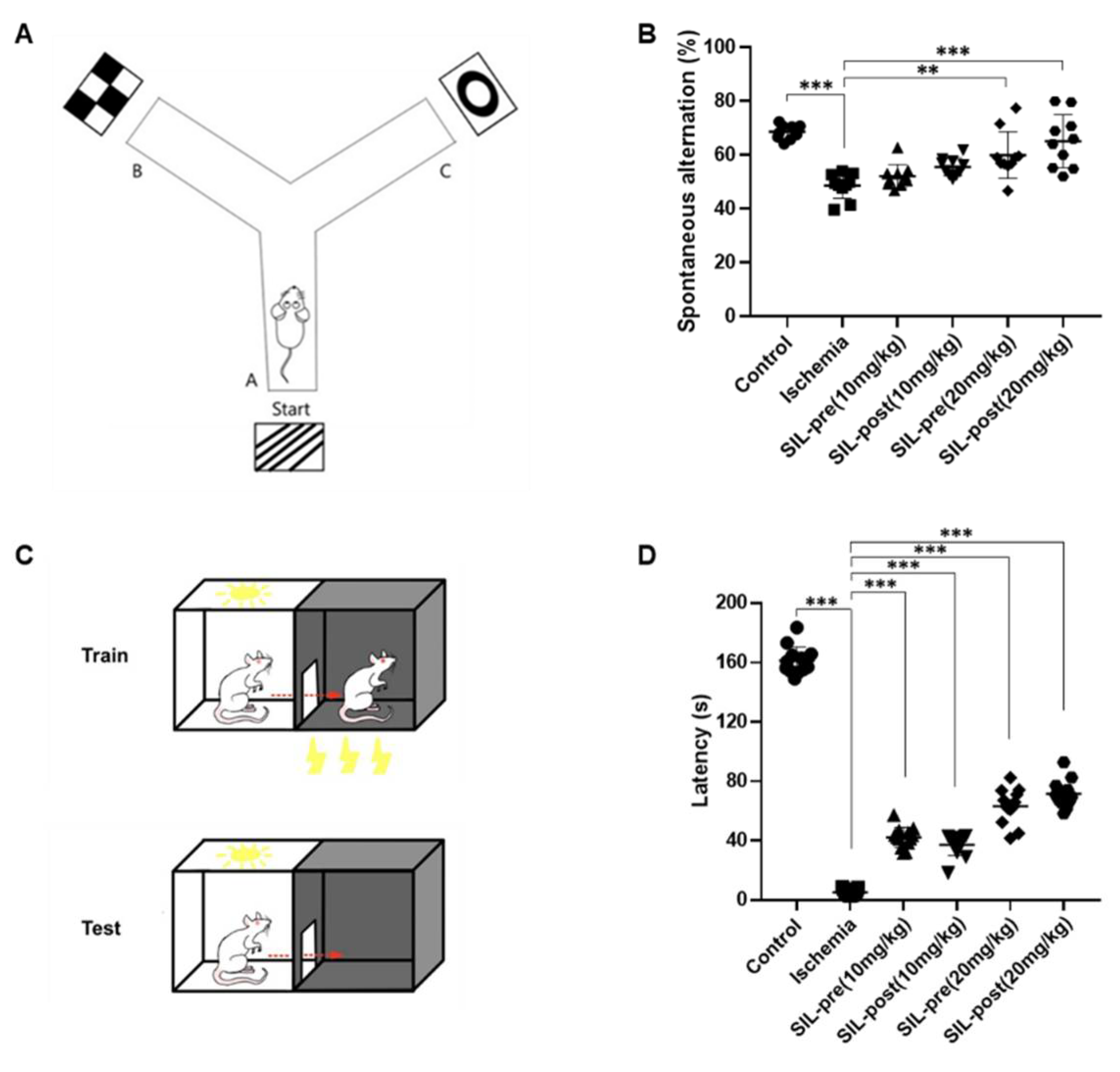 A

B

C

A

Start

B

Spontaneous alternation (%)

100

80

60

40

20

0

***

**

***

Control

Ischemia

SIL-pre(10mg/kg)

SIL-post(10mg/kg)

SIL-pre(20mg/kg)

SIL-post(20mg/kg)

C

Train

Test

D

Latency (s)

200

160

120

80

40

0

***

***

***

***

***

Control

Ischemia

SIL-pre(10mg/kg)

SIL-post(10mg/kg)

SIL-pre(20mg/kg)

SIL-post(20mg/kg)