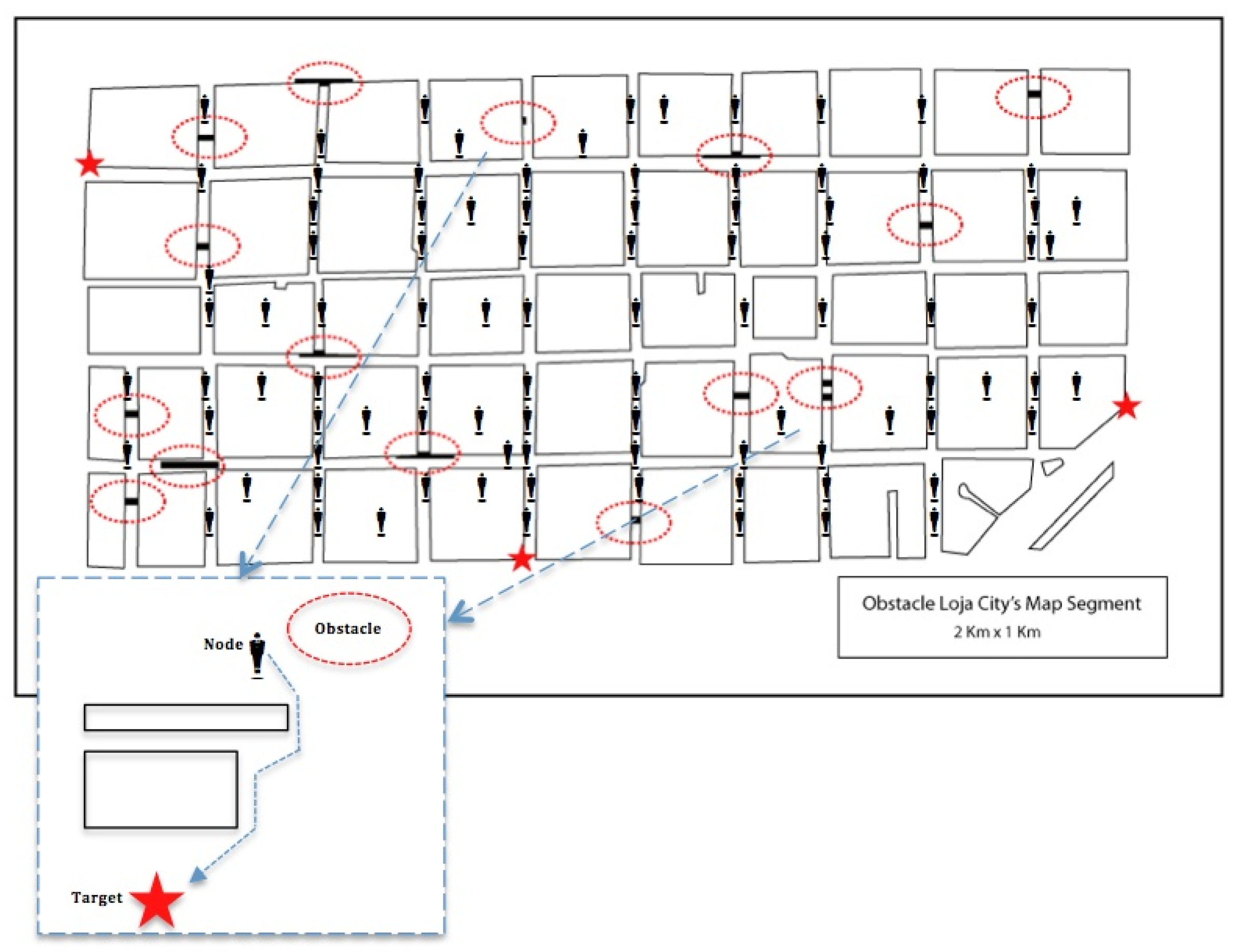 Obstacle Loja City's Map Segment
2 Km x 1 Km

Obstacle

Node

Target