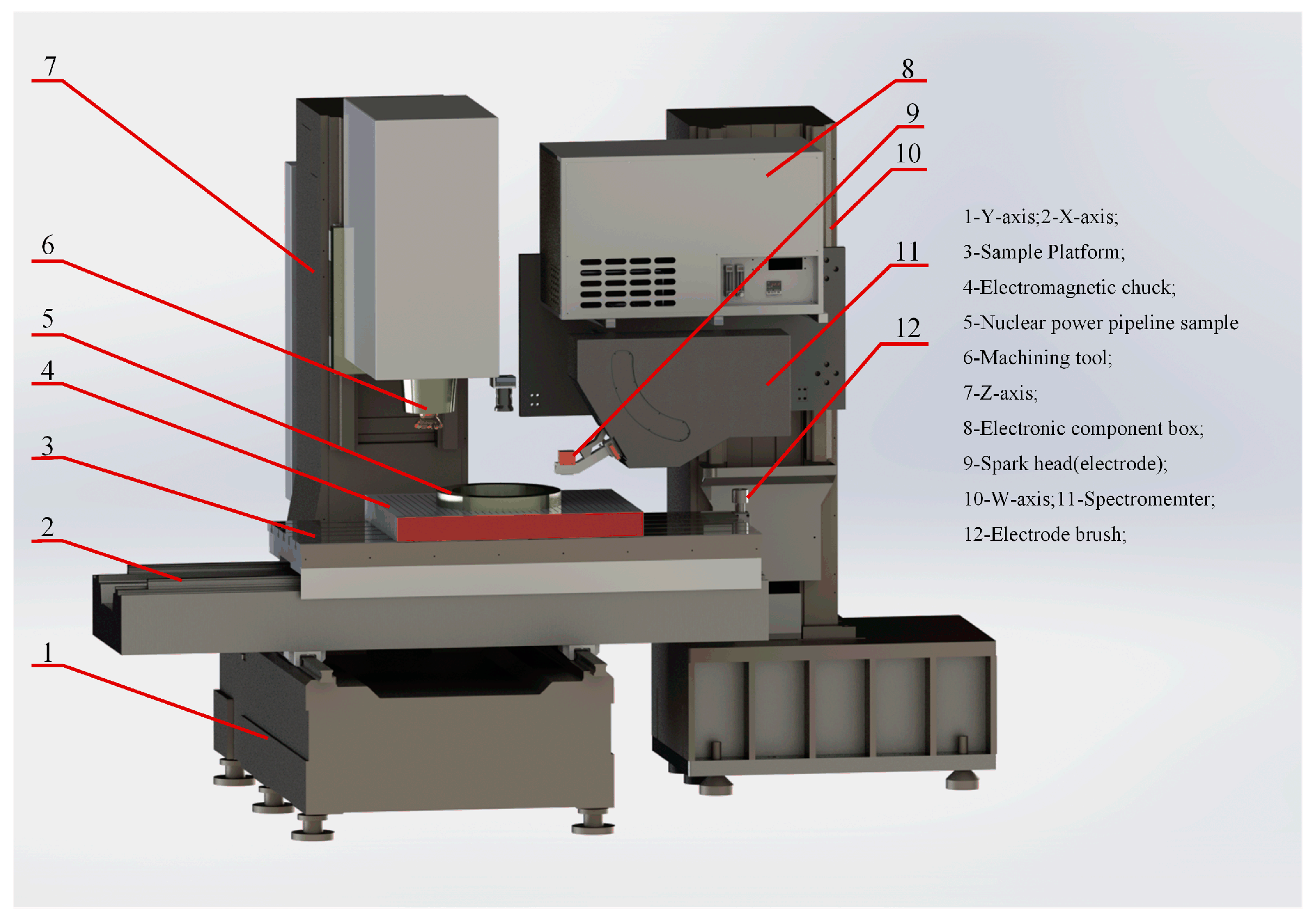 7

6

5

4

3

2

1

8

9

10

11

12

1-Y-axis;2-X-axis;

3-Sample Platform;

4-Electromagnetic chuck;

5-Nuclear power pipeline sample

6-Machining tool;

7-Z-axis;

8-Electronic component box;

9-Spark head(electrode);

10-W-axis;11-Spectromemter;

12-Electrode brush;