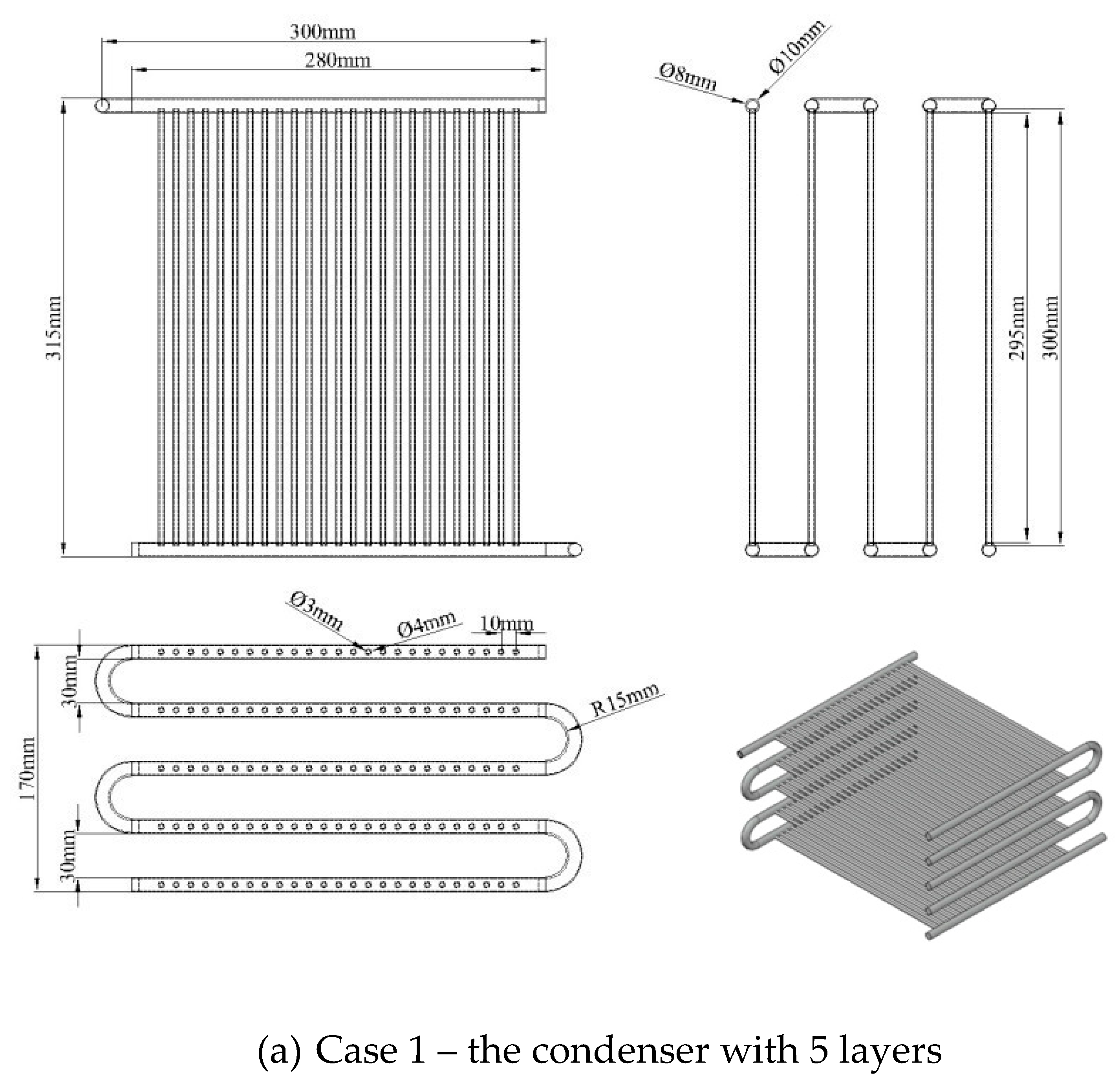 300mm
280mm
315mm
Ø8mm
Ø10mm
295mm
300mm
Ø3mm
Ø4mm
10mm
30mm
R15mm
170mm
30mm

(a) Case 1 – the condenser with 5 layers