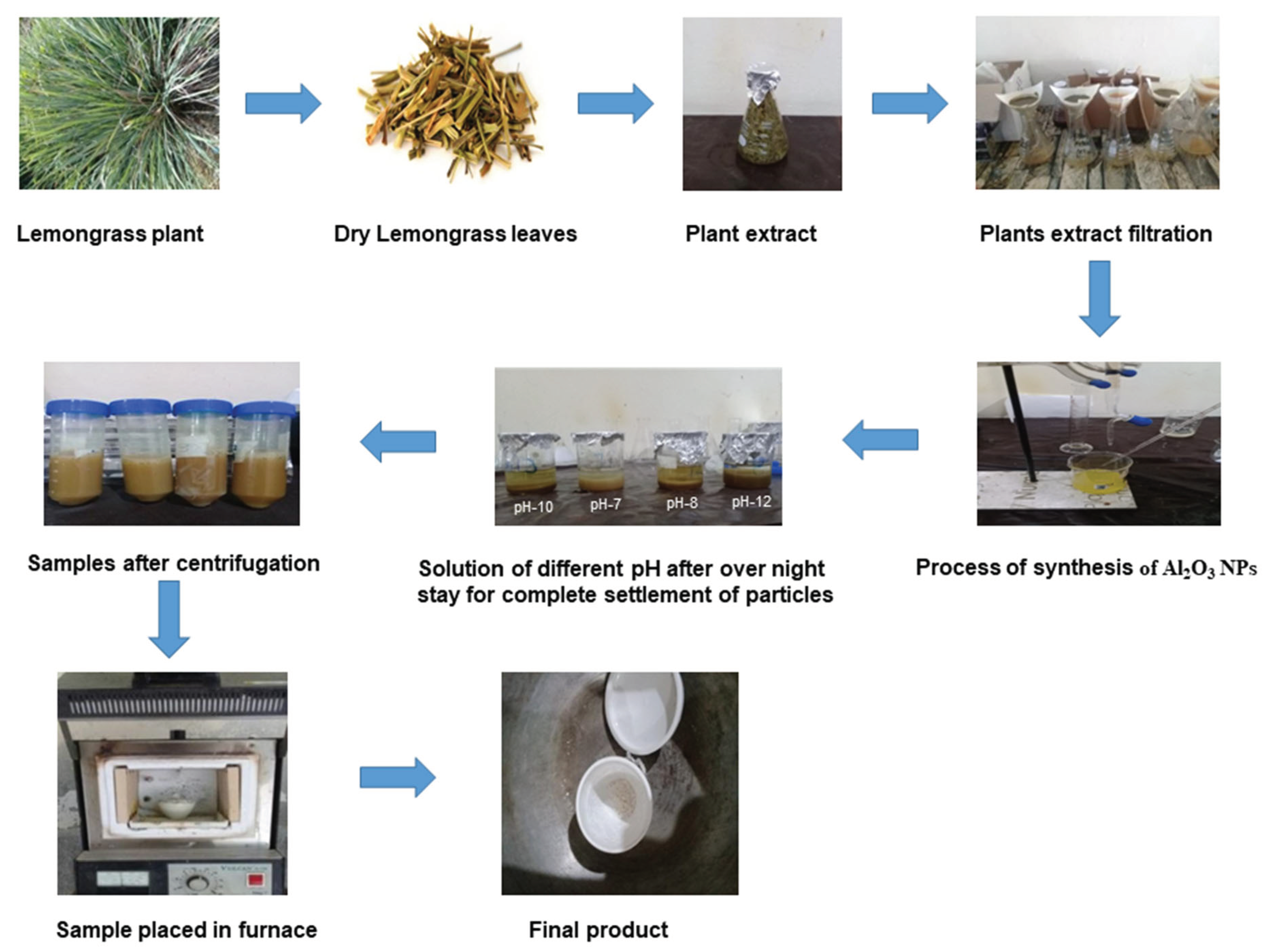 Lemongrass plant

Dry Lemongrass leaves

Plant extract

Plants extract filtration

Process of synthesis of $Al_2O_3$ NPs

pH-10 pH-7 pH-8 pH-12

Solution of different pH after over night stay for complete settlement of particles

Samples after centrifugation

Sample placed in furnace

Final product