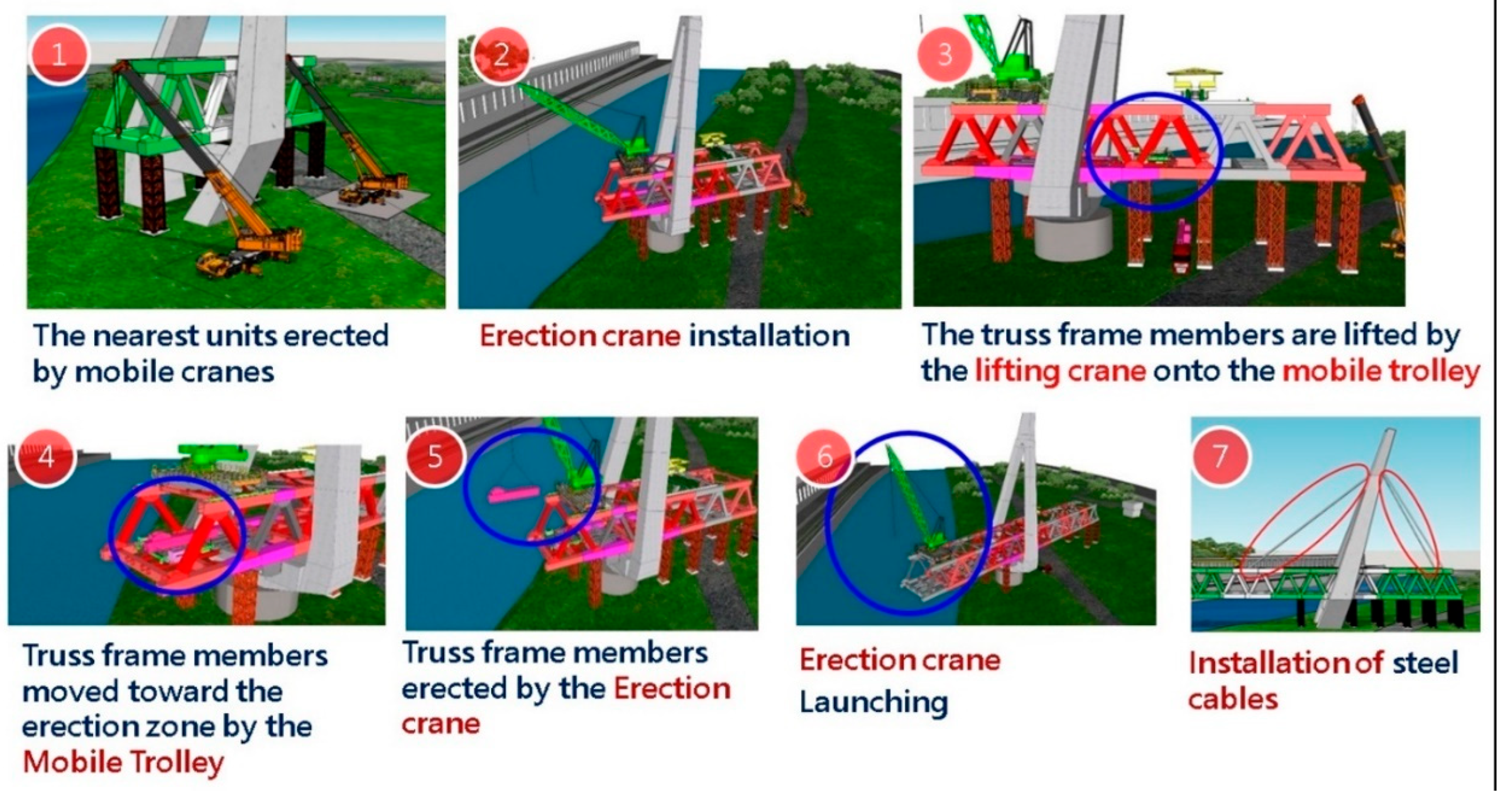 1

The nearest units erected by mobile cranes

2

Erection crane installation

3

The truss frame members are lifted by the lifting crane onto the mobile trolley

4

Truss frame members moved toward the erection zone by the Mobile Trolley

5

Truss frame members erected by the Erection crane

6

Erection crane Launching

7

Installation of steel cables