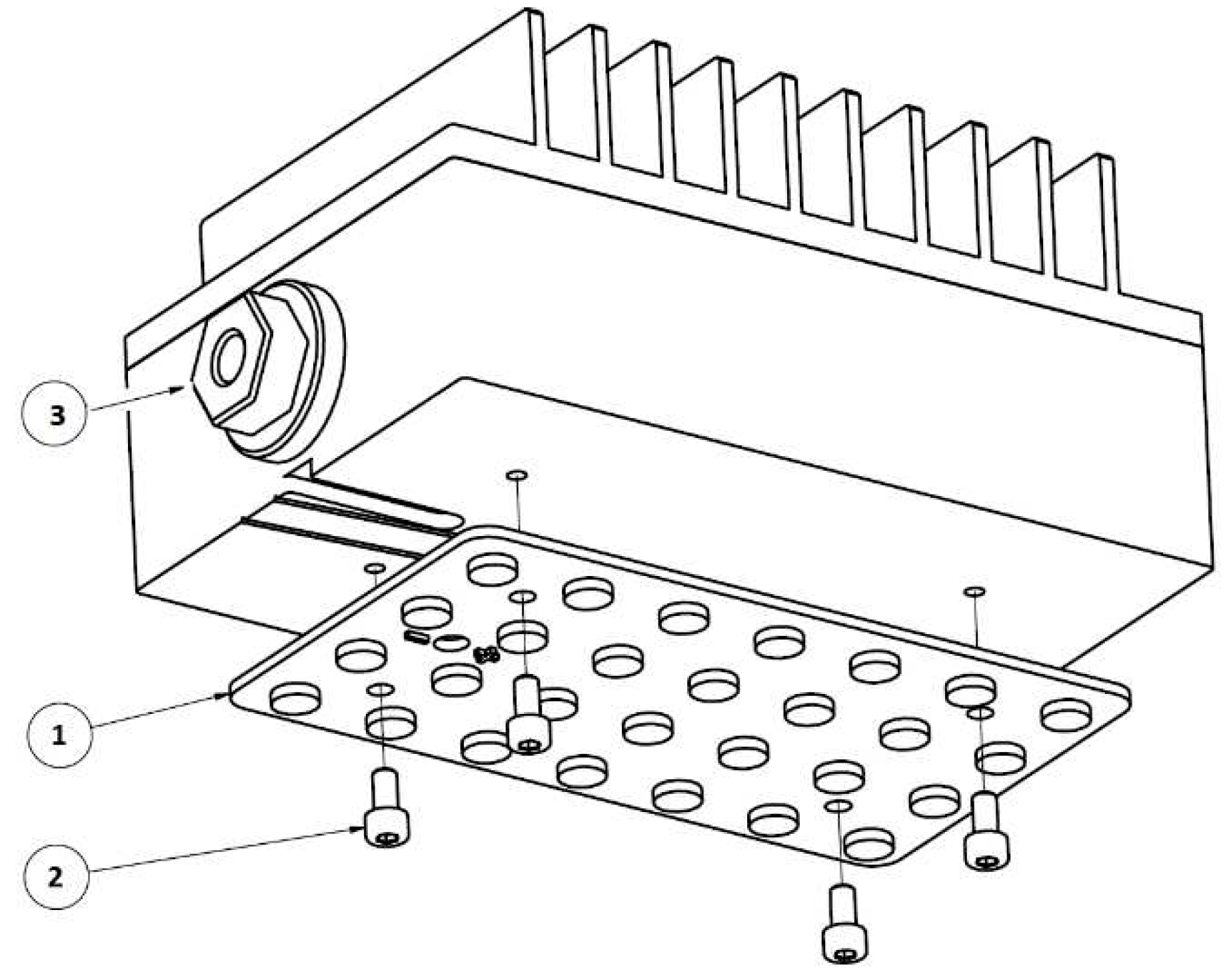 3

1

2