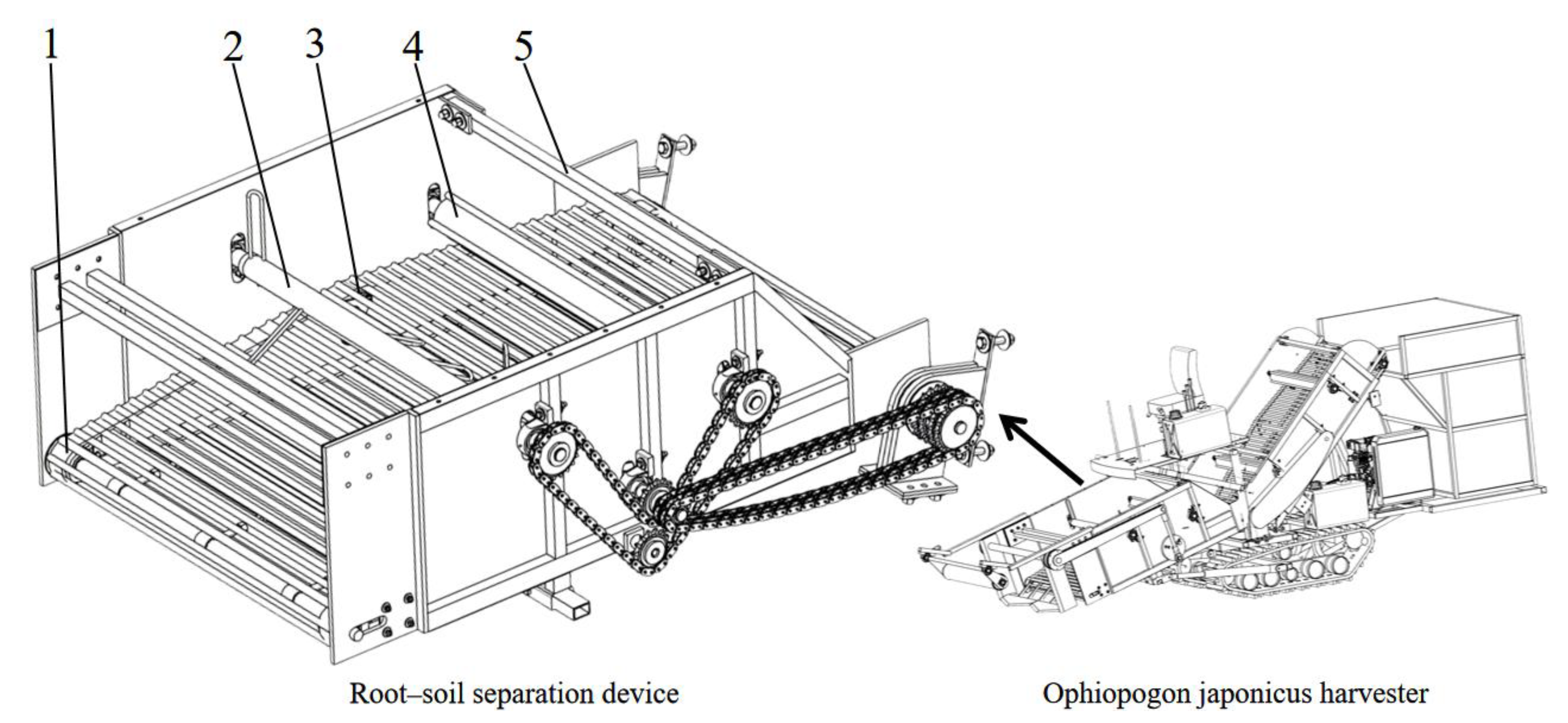 1 2 3 4 5

Root–soil separation device

Ophiopogon japonicus harvester