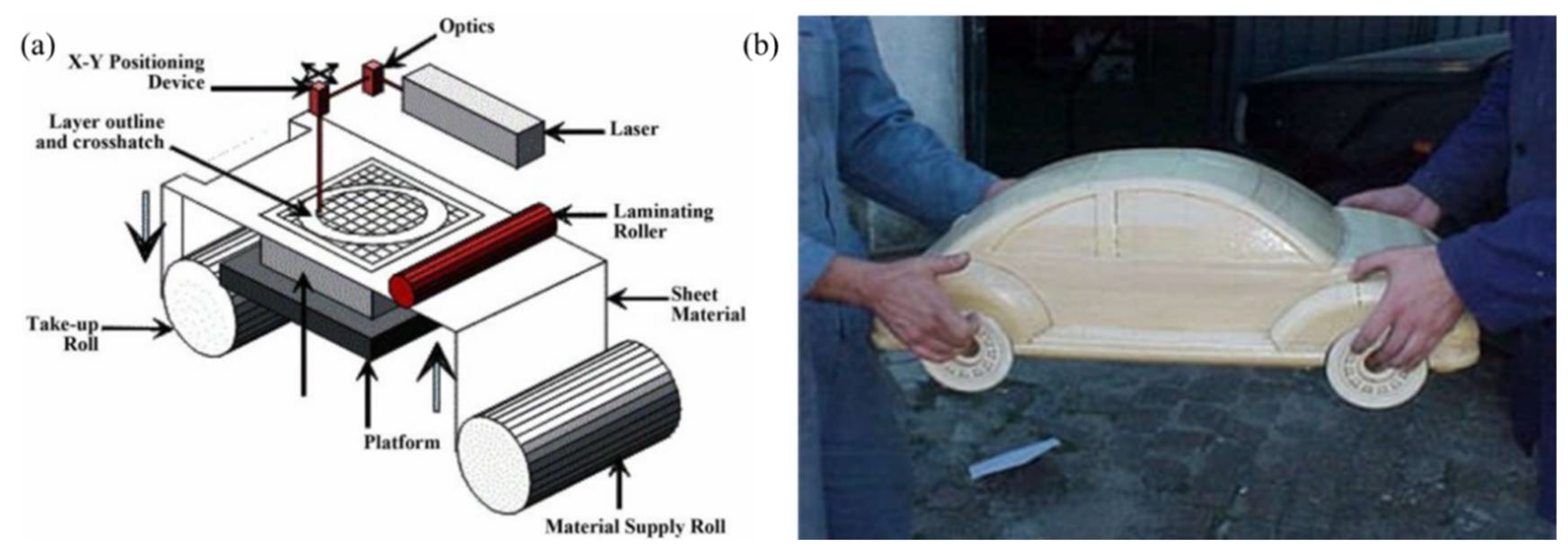 (a)

Optics

X-Y Positioning Device

Layer outline and crosshatch

Laser

Laminating Roller

Sheet Material

Take-up Roll

Platform

Material Supply Roll

(b)