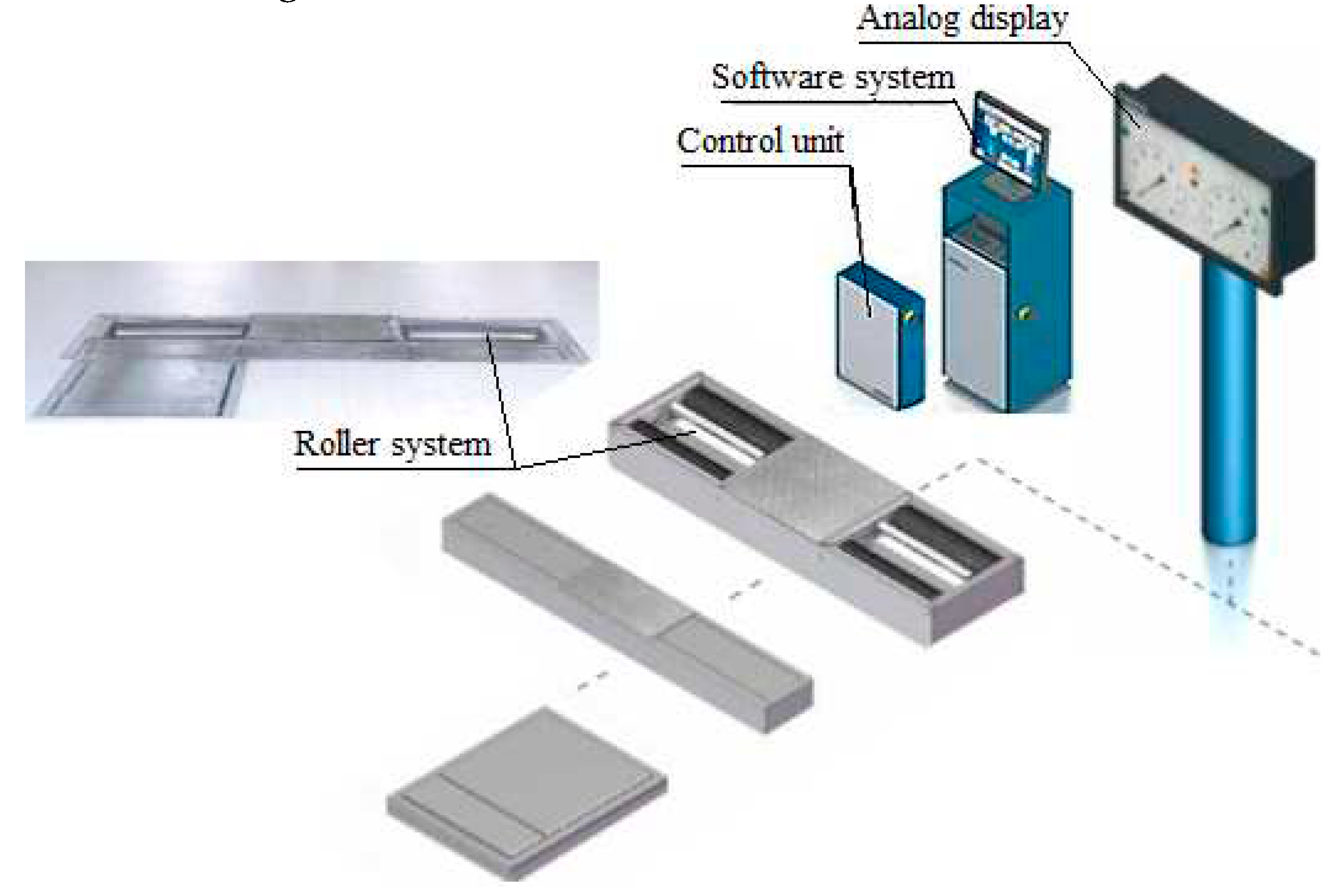 Analog display

Software system

Control unit

Roller system