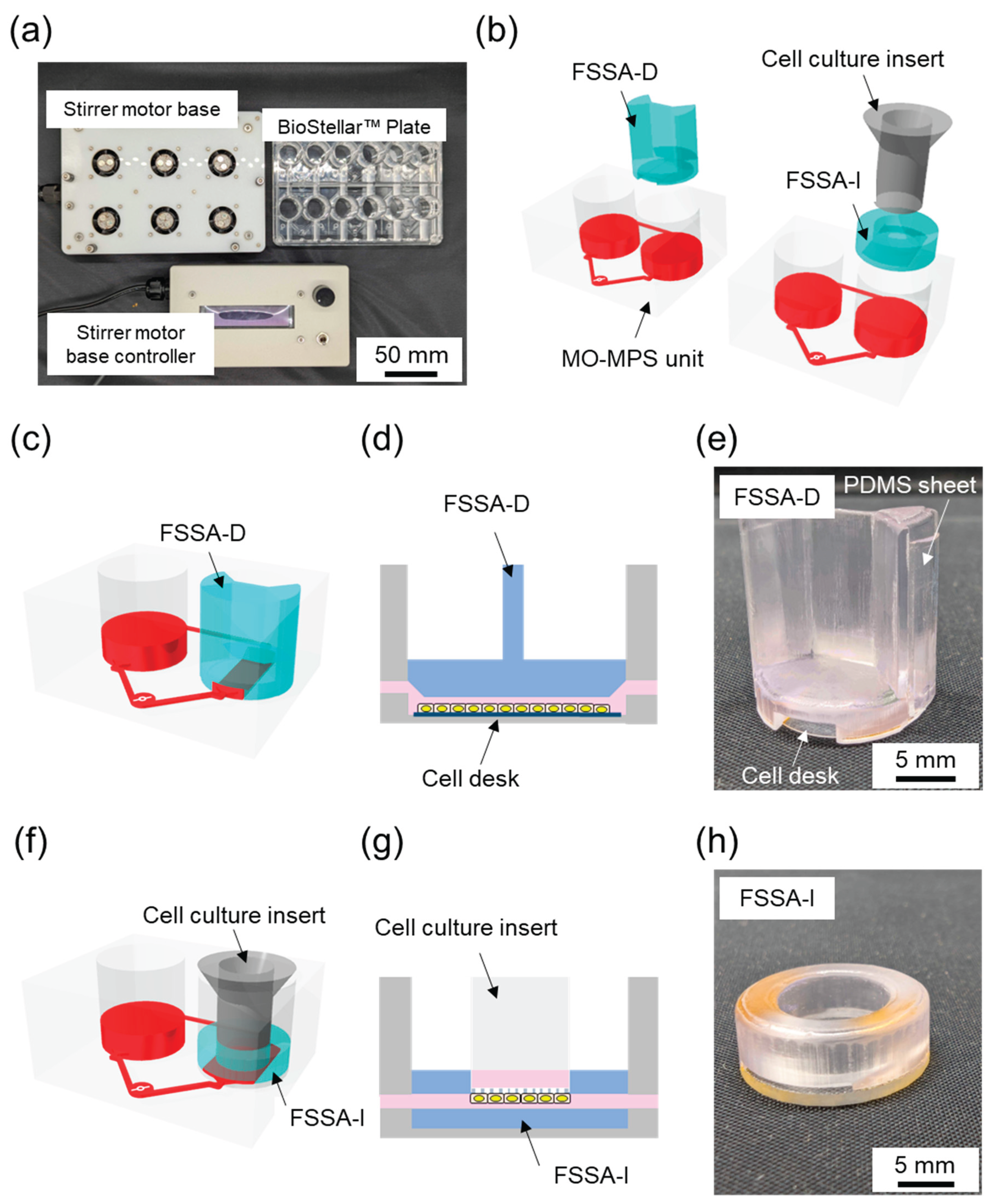 (a)

Stirrer motor base

BioStellar™ Plate

Stirrer motor base controller

50 mm

(b)

FSSA-D

MO-MPS unit

Cell culture insert

FSSA-I

(c)

FSSA-D

(d)

FSSA-D

Cell desk

(e)

FSSA-D

PDMS sheet

Cell desk

5 mm

(f)

Cell culture insert

FSSA-I

(g)

Cell culture insert

FSSA-I

(h)

FSSA-I

5 mm