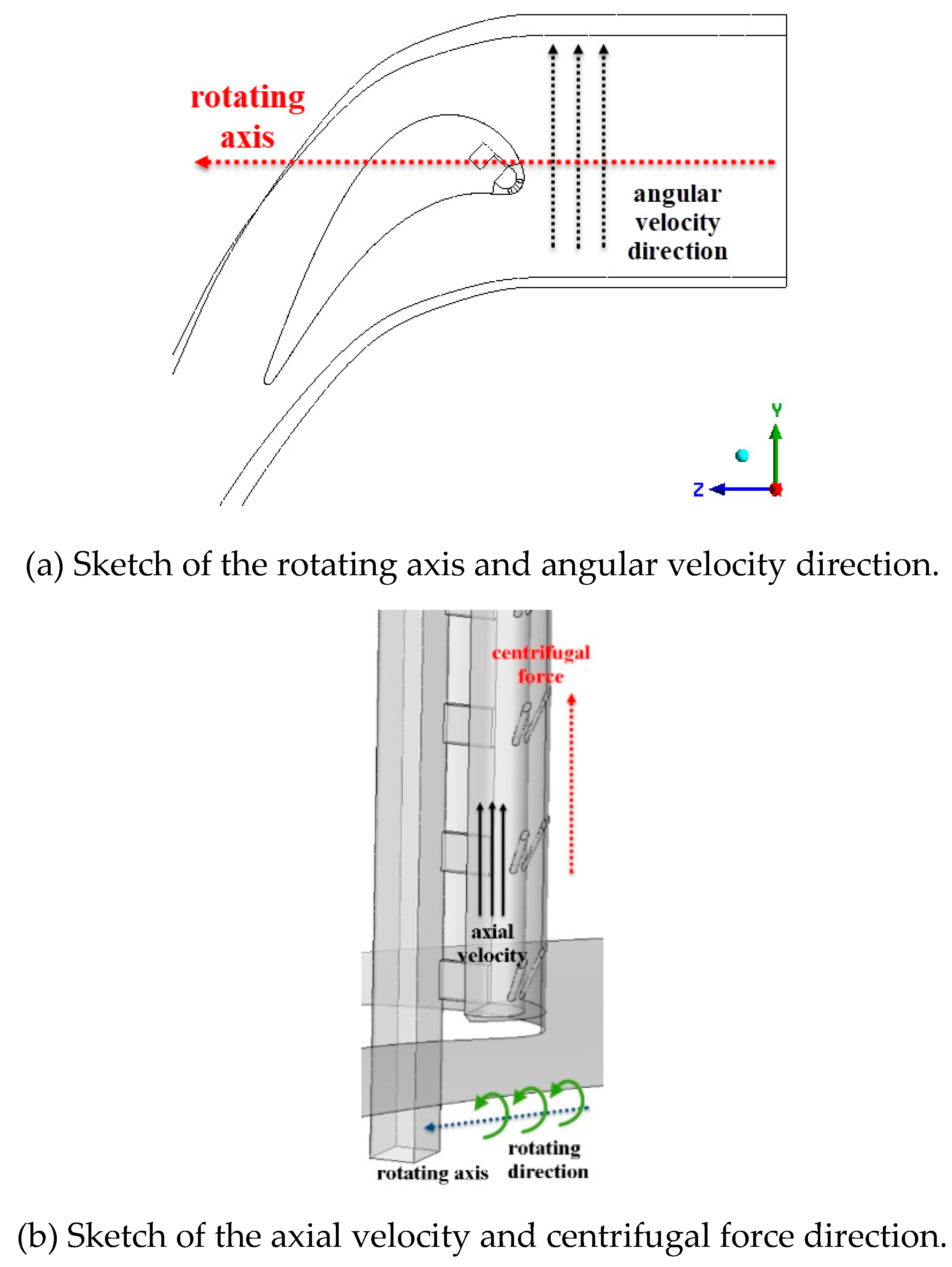 rotating axis

angular velocity direction

Y

Z

(a) Sketch of the rotating axis and angular velocity direction.

centrifugal force

axial velocity

rotating axis

rotating direction

(b) Sketch of the axial velocity and centrifugal force direction.