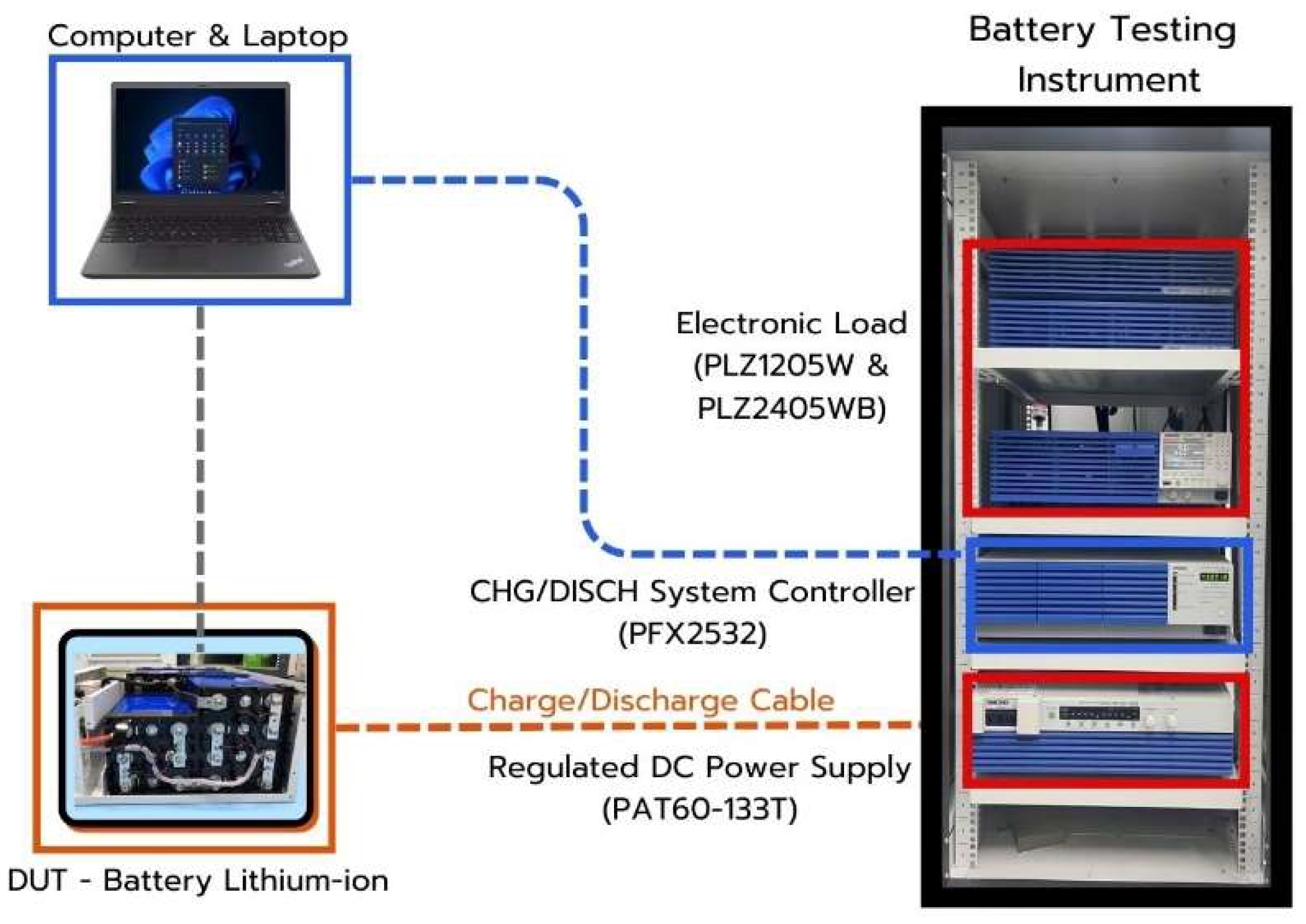 Computer & Laptop

Battery Testing Instrument

Electronic Load (PLZ1205W & PLZ2405WB)

CHG/DISCH System Controller (PFX2532)

Charge/Discharge Cable

Regulated DC Power Supply (PAT60-133T)

DUT - Battery Lithium-ion