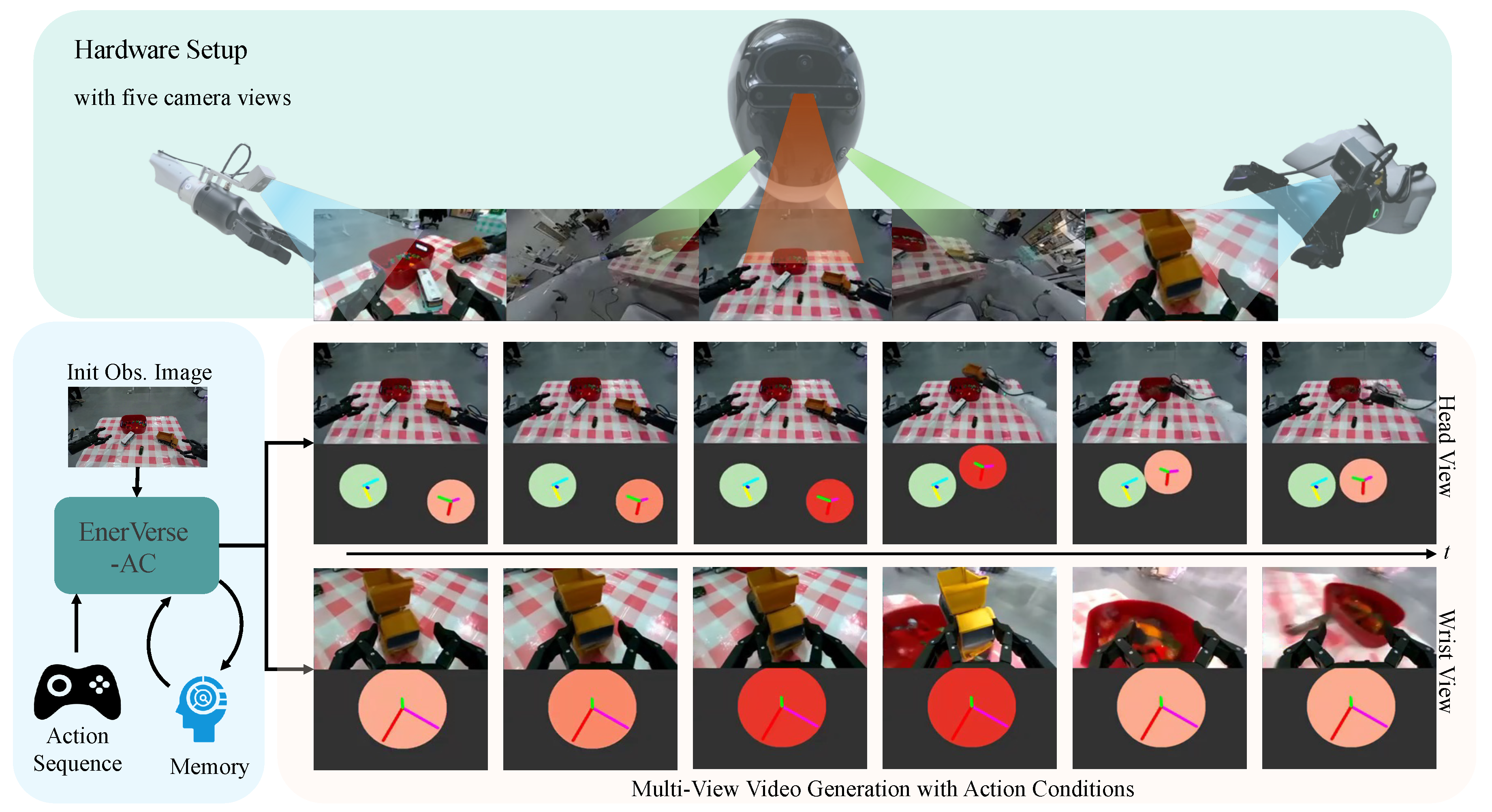 Hardware Setup

with five camera views

Init Obs. Image

EnerVerse -AC

Action Sequence

Memory

Head View

$t$

Wrist View

Multi-View Video Generation with Action Conditions