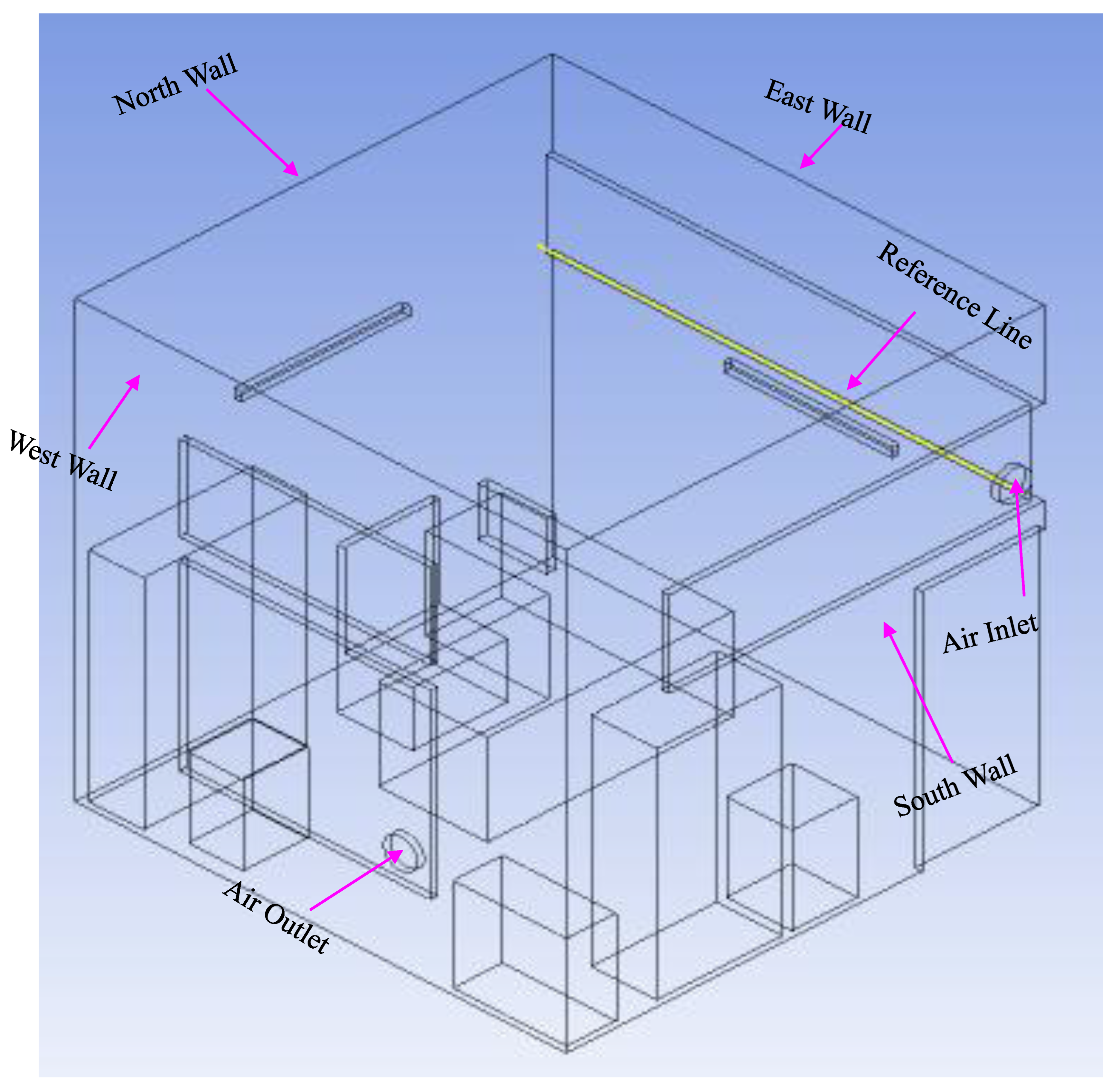 North Wall

East Wall

Reference Line

West Wall

Air Inlet

South Wall

Air Outlet