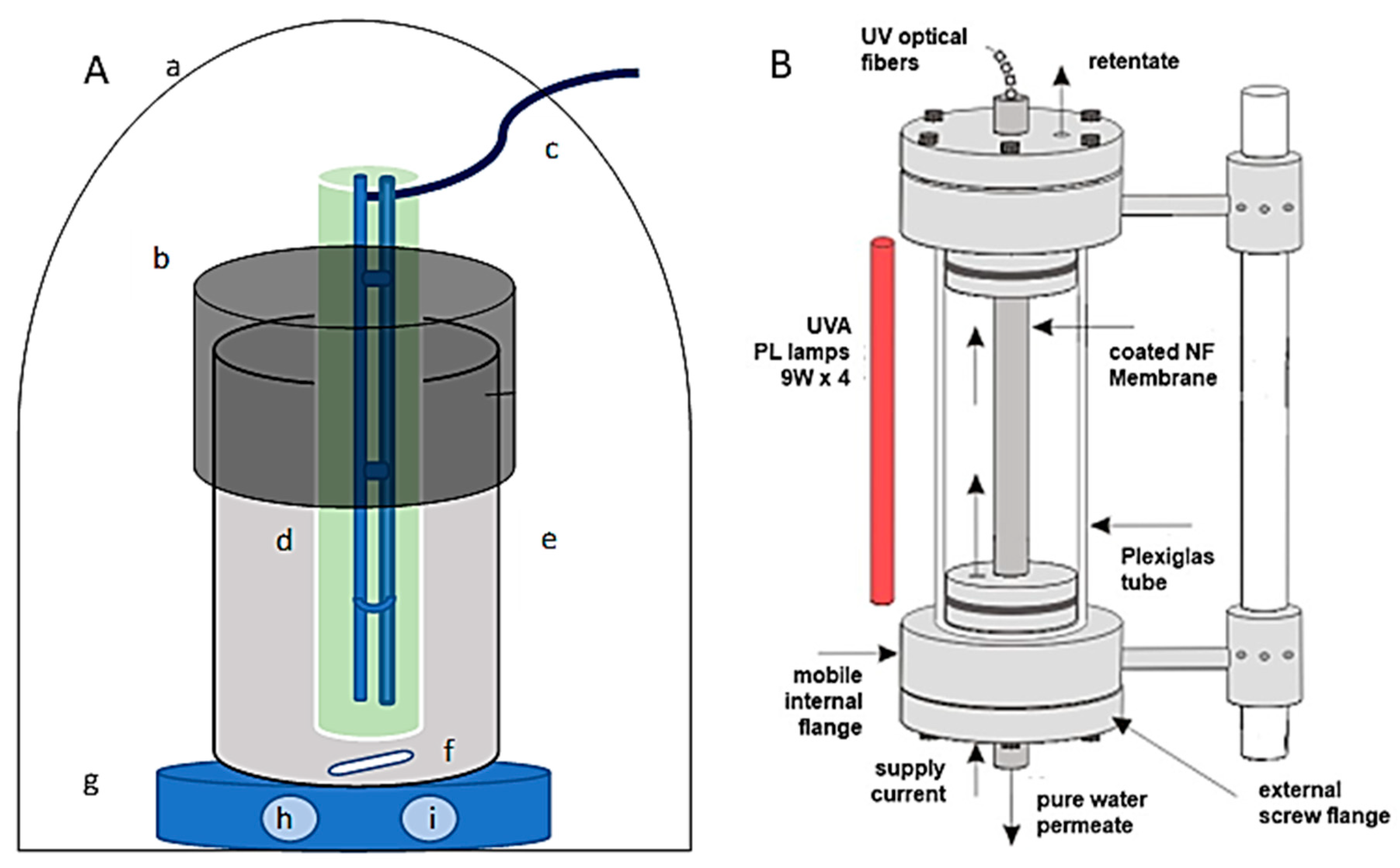 A
a
c
b
d
e
f
g
h
i

B
UV optical fibers
retentate
UVA PL lamps 9W x 4
coated NF Membrane
Plexiglas tube
mobile internal flange
supply current
pure water permeate
external screw flange