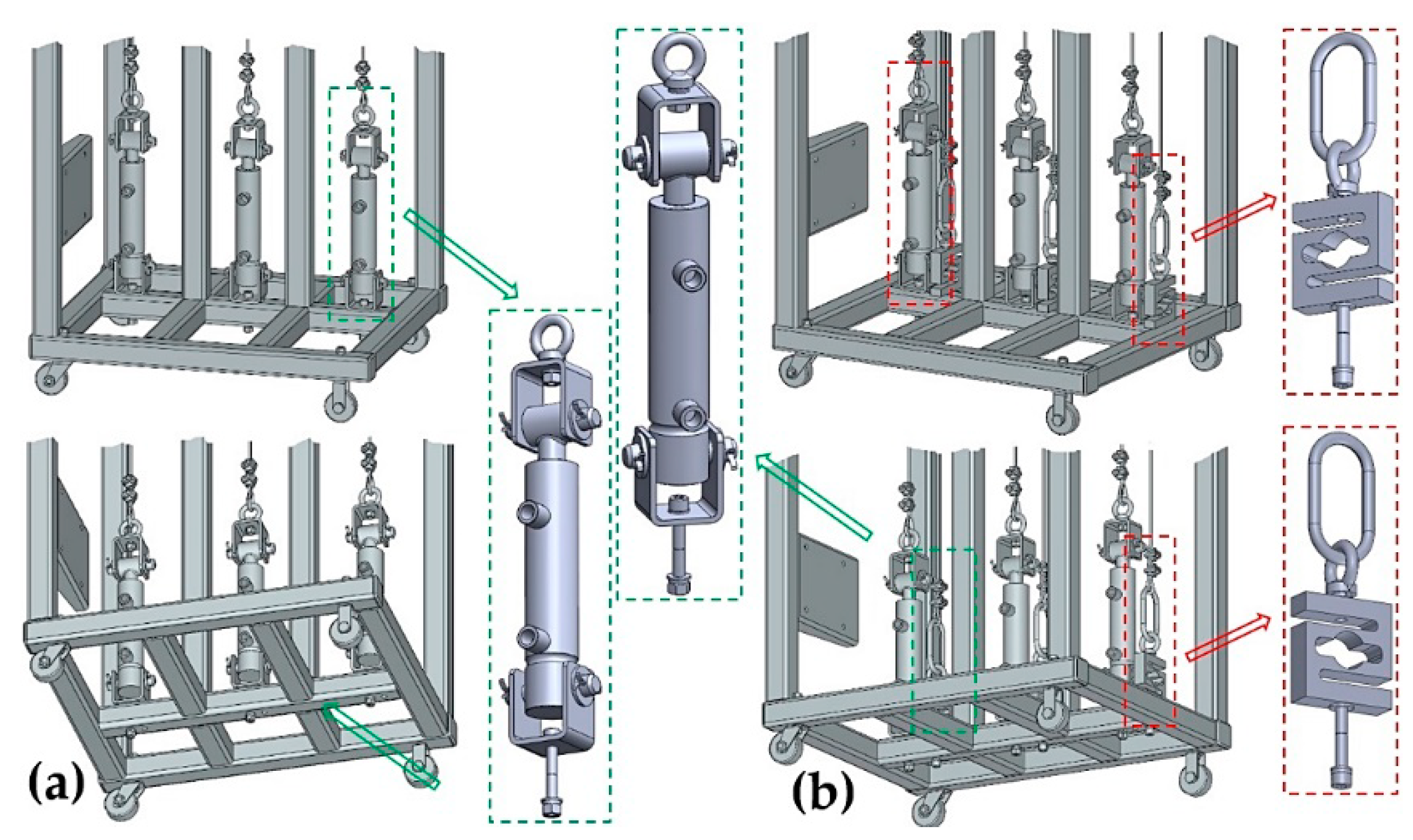 (a)

(b)