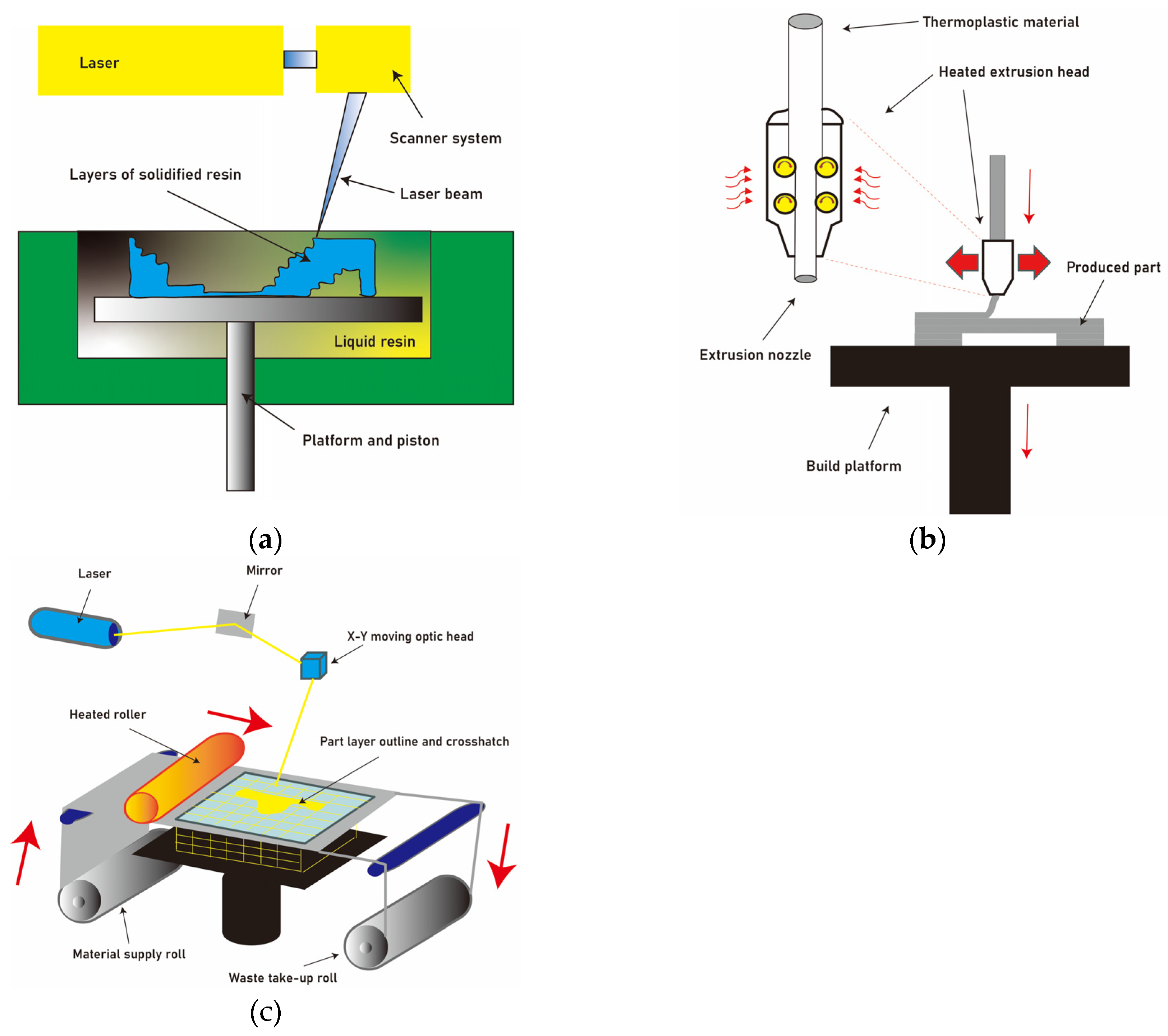 Laser

Scanner system

Layers of solidified resin

Laser beam

Liquid resin

Platform and piston

(a)

Thermoplastic material

Heated extrusion head

Produced part

Extrusion nozzle

Build platform

(b)

Laser

Mirror

X-Y moving optic head

Heated roller

Part layer outline and crosshatch

Material supply roll

Waste take-up roll

(c)