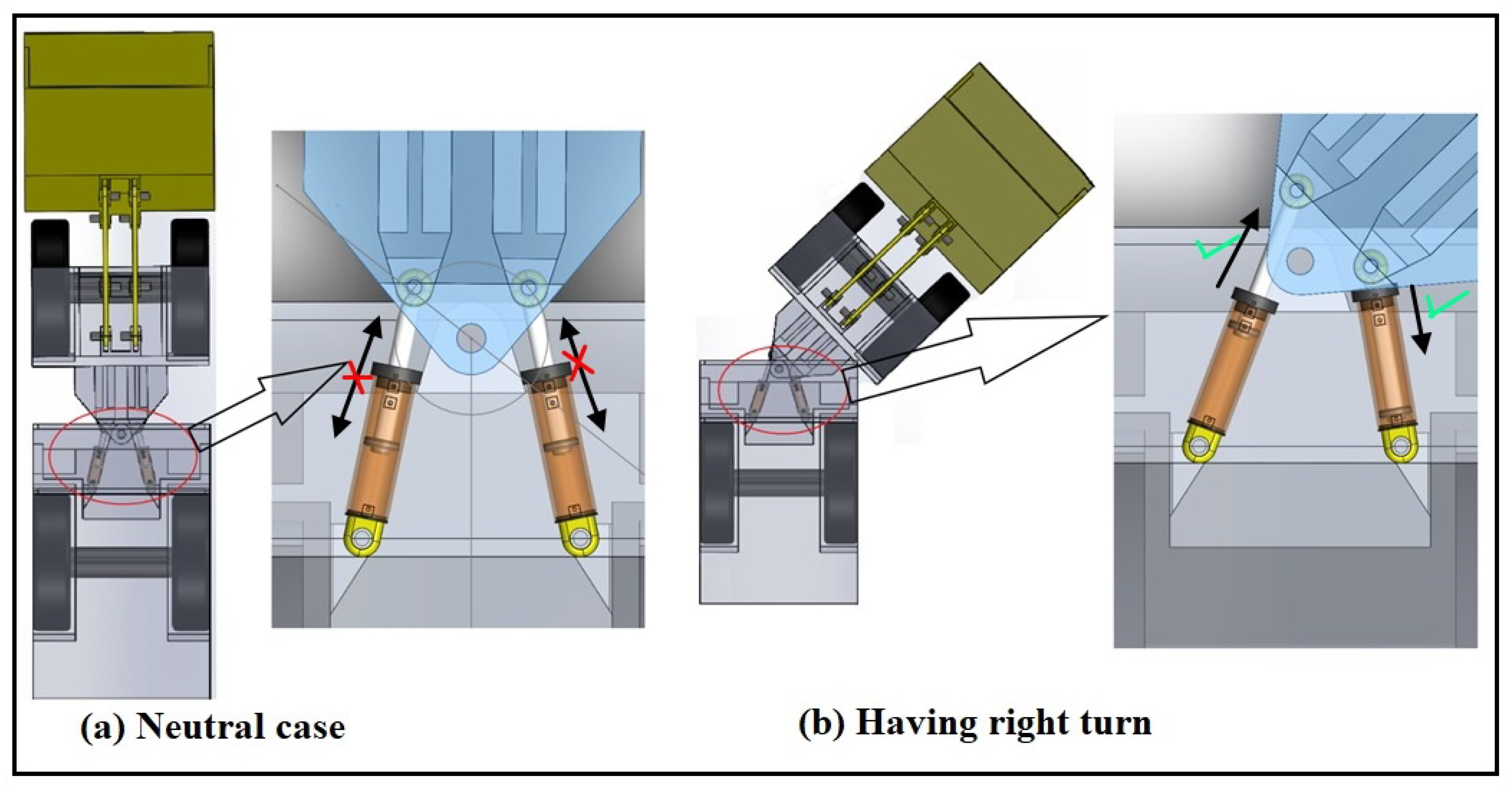 (a) Neutral case

(b) Having right turn