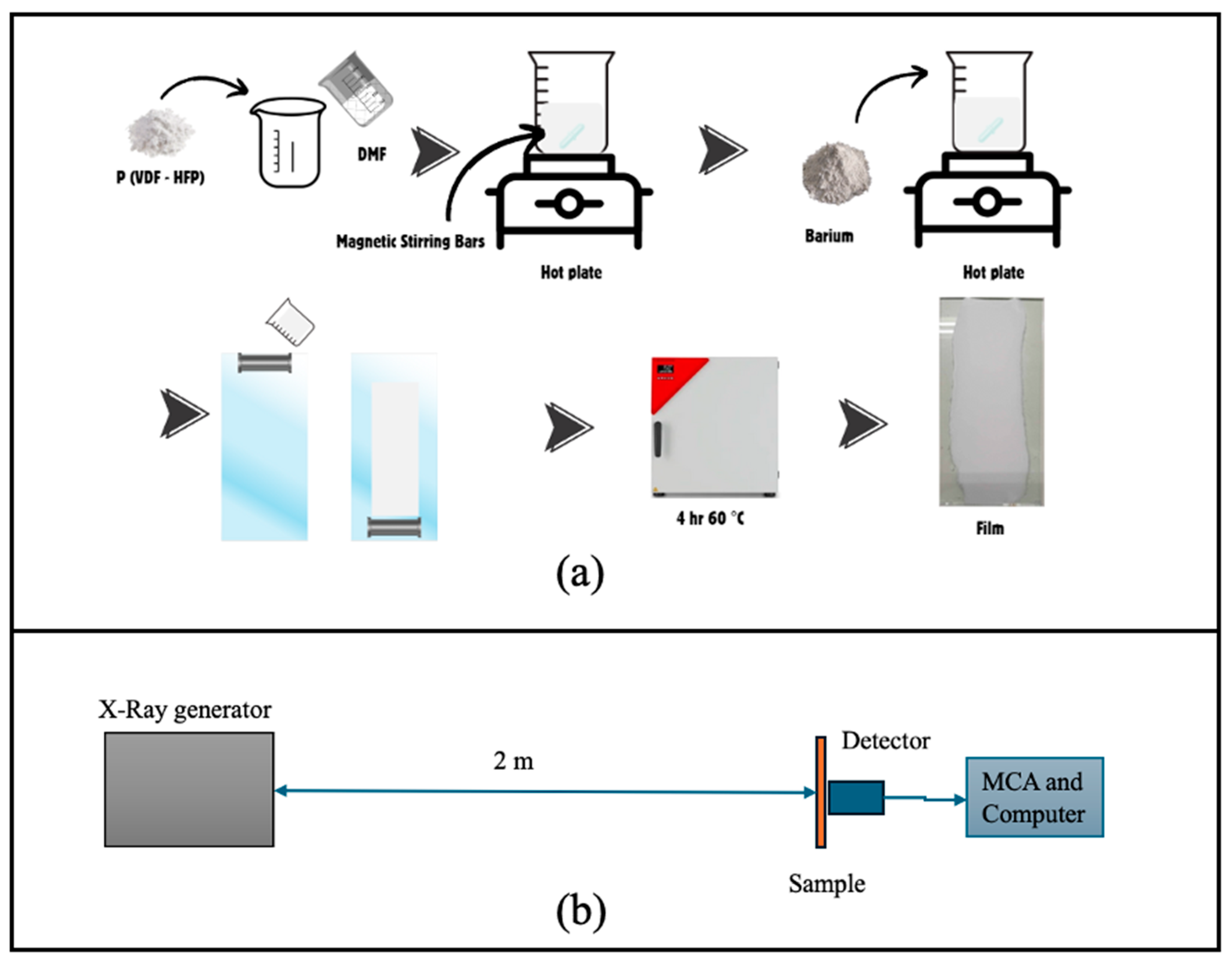 P (VDF - HFP)

DMF

Magnetic Stirring Bars

Hot plate

Barium

Hot plate

4 hr 60 °C

Film

(a)

X-Ray generator

2 m

Detector

MCA and Computer

Sample

(b)