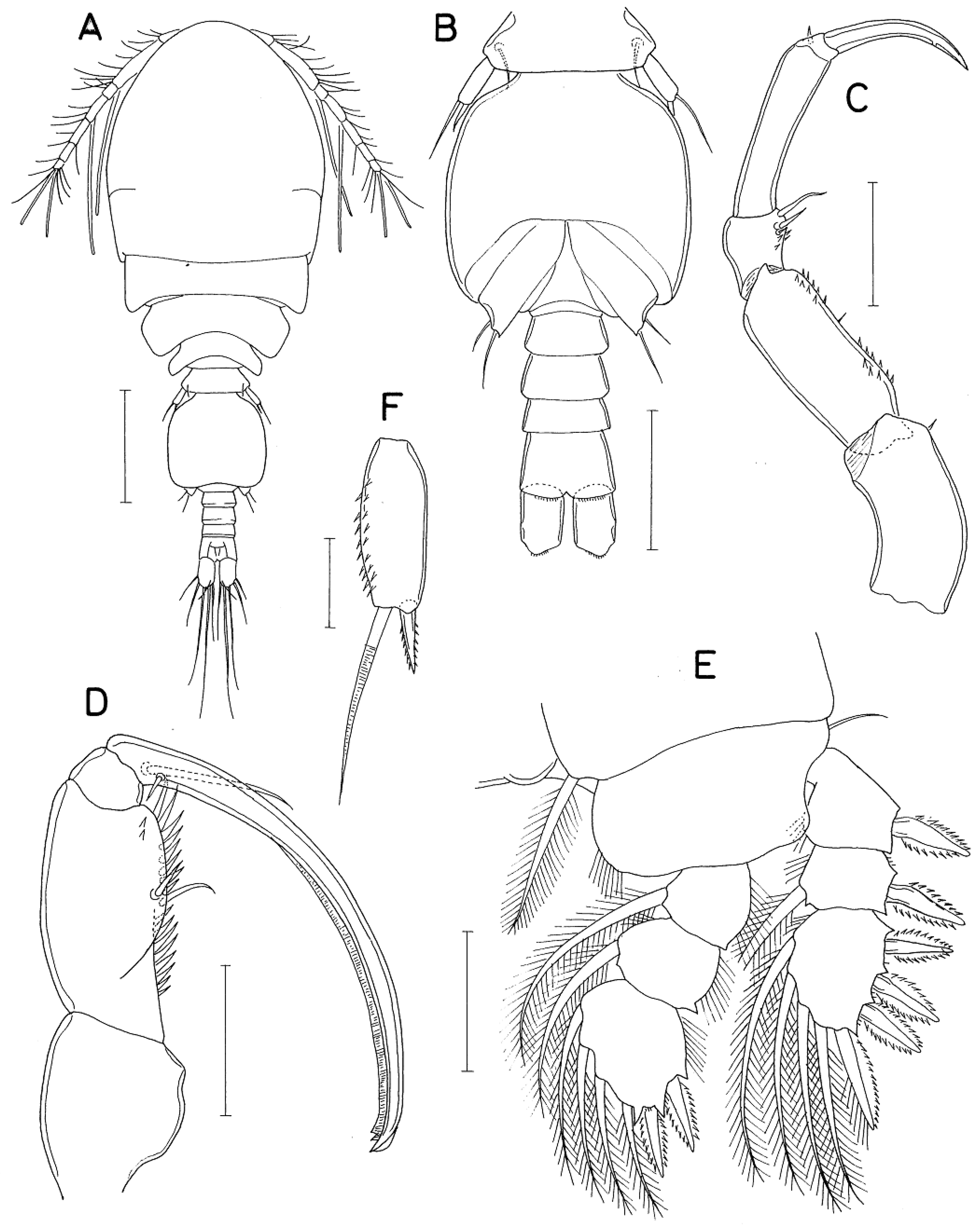 A
B
C
F
D
E