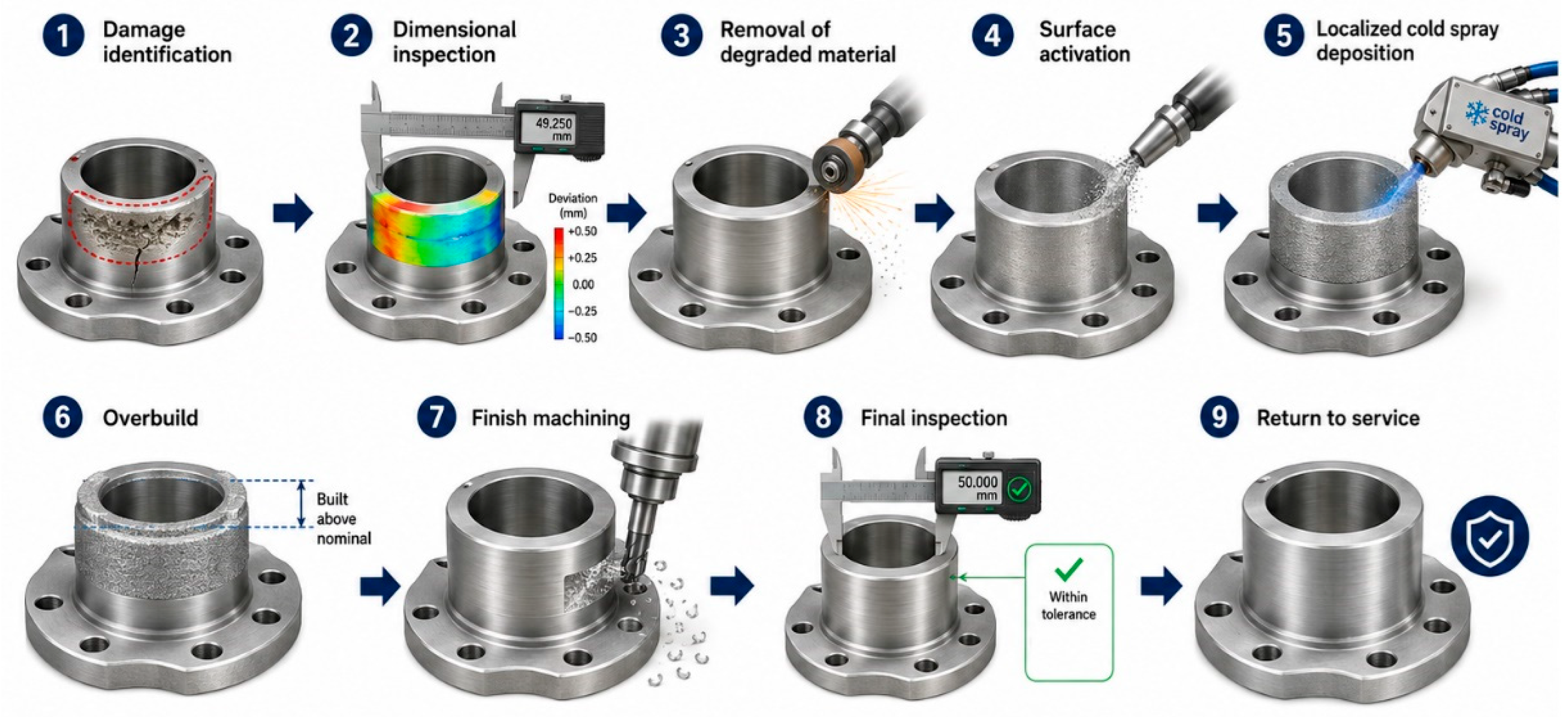 1 Damage identification

2 Dimensional inspection

49.250 mm

Deviation (mm)
+0.50
+0.25
0.00
−0.25
−0.50

3 Removal of degraded material

4 Surface activation

5 Localized cold spray deposition

cold spray

6 Overbuild

Built above nominal

7 Finish machining

8 Final inspection

50.000 mm

Within tolerance

9 Return to service