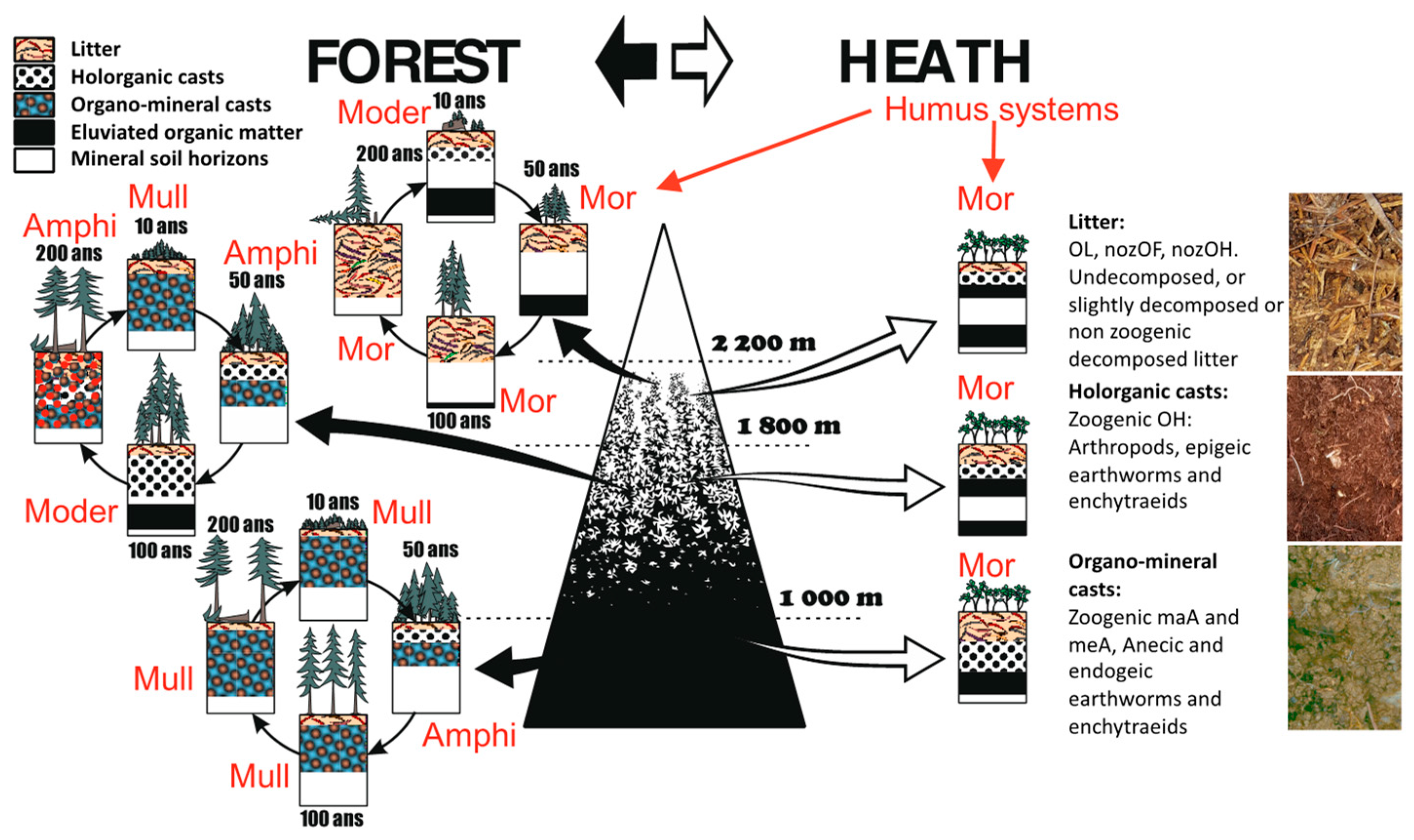 Litter
Holorganic casts
Organo-mineral casts
Eluviated organic matter
Mineral soil horizons

FOREST

HEATH

Humus systems

Moder 10 ans
200 ans
50 ans
Mor
Mor
Mor
100 ans

Mull
10 ans
Amphi
200 ans
Amphi
50 ans
Moder
100 ans

10 ans
Mull
200 ans
50 ans
Mull
Amphi
Mull
100 ans

2 200 m
1 800 m
1 000 m

Mor
Mor
Mor

Litter:
OL, nozOF, nozOH. Undecomposed, or slightly decomposed or non zoogenic decomposed litter

Holorganic casts:
Zoogenic OH: Arthropods, epigeic earthworms and enchytraeids

Organo-mineral casts:
Zoogenic maA and meA, Anecic and endogeic earthworms and enchytraeids