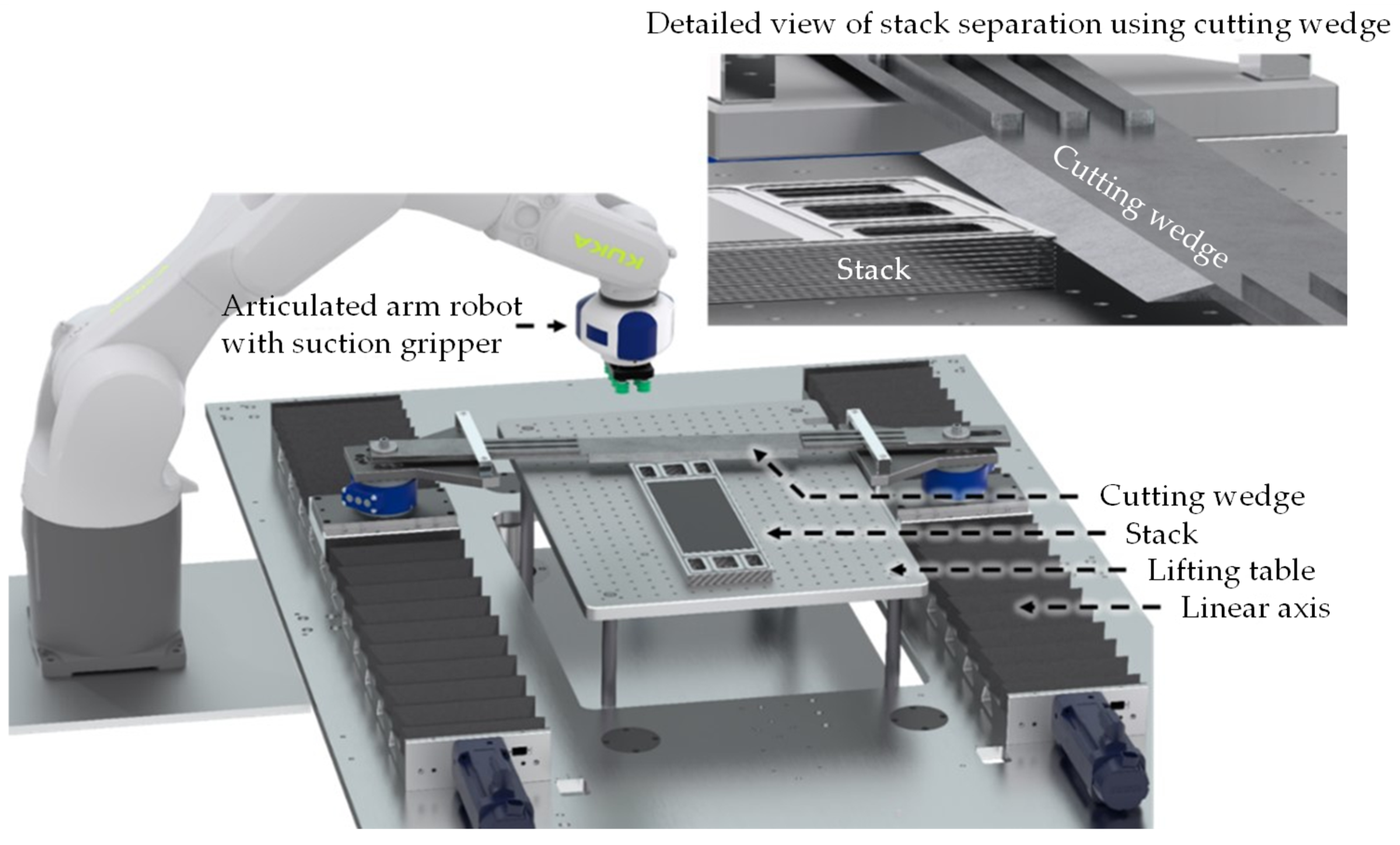 Detailed view of stack separation using cutting wedge

Cutting wedge

Stack

KUKA

Articulated arm robot with suction gripper

Cutting wedge

Stack

Lifting table

Linear axis