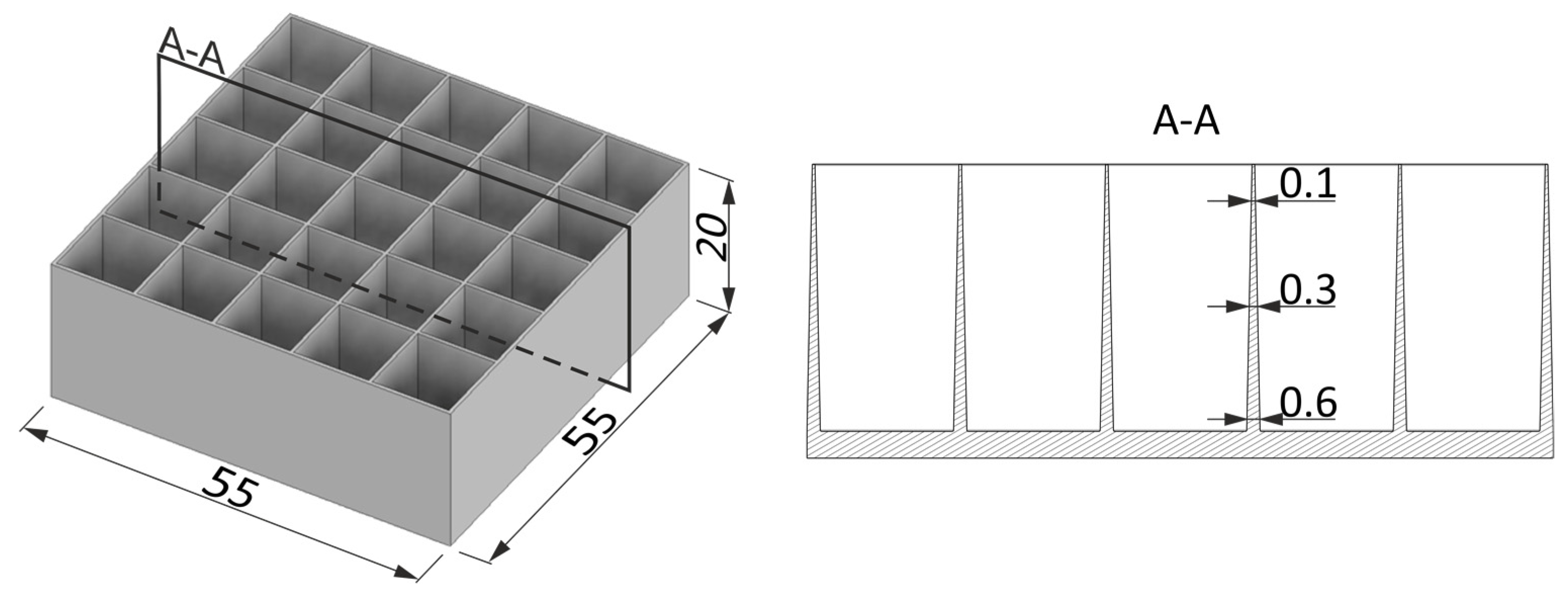 A-A

20

55

55

A-A

0.1

0.3

0.6