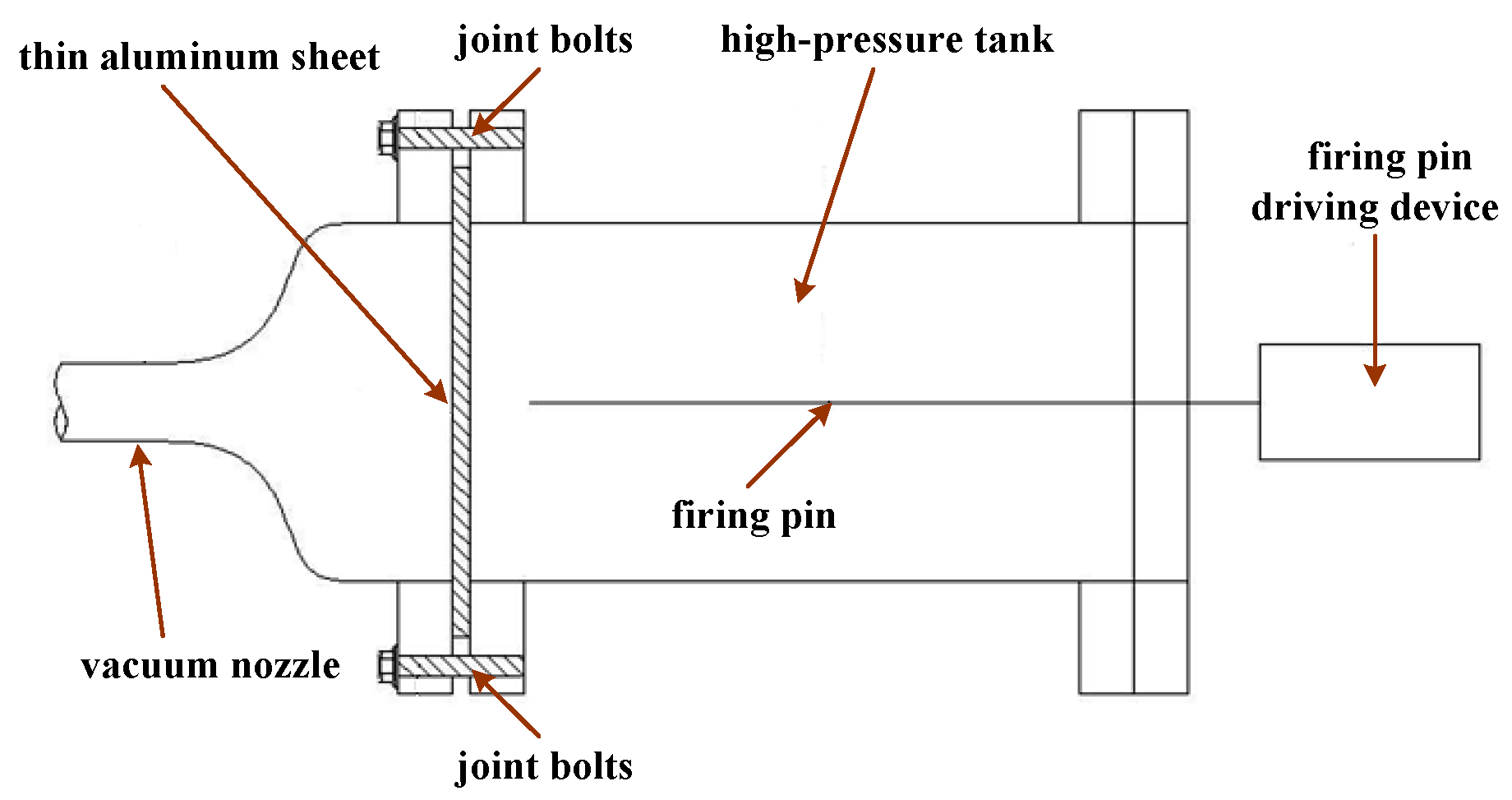 thin aluminum sheet
joint bolts
high-pressure tank
firing pin driving device
firing pin
vacuum nozzle
joint bolts