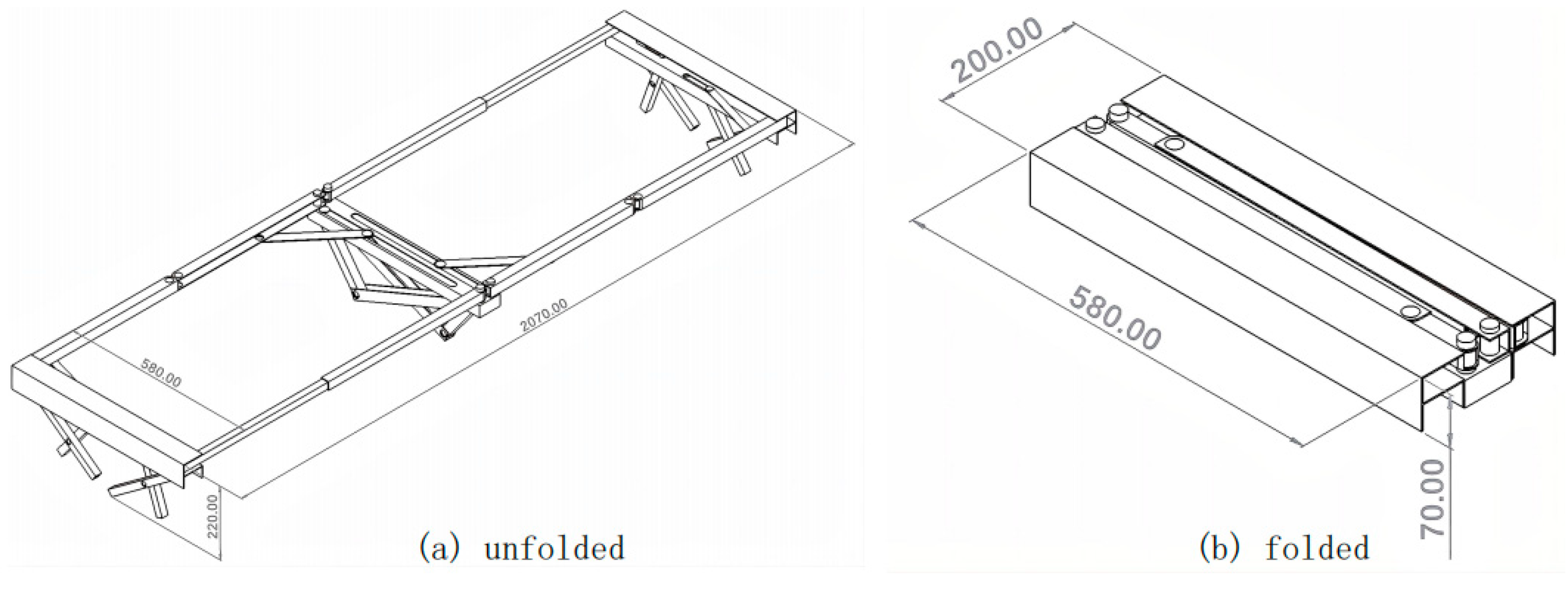 2070.00

580.00

220.00

(a) unfolded

200.00

580.00

70.00

(b) folded