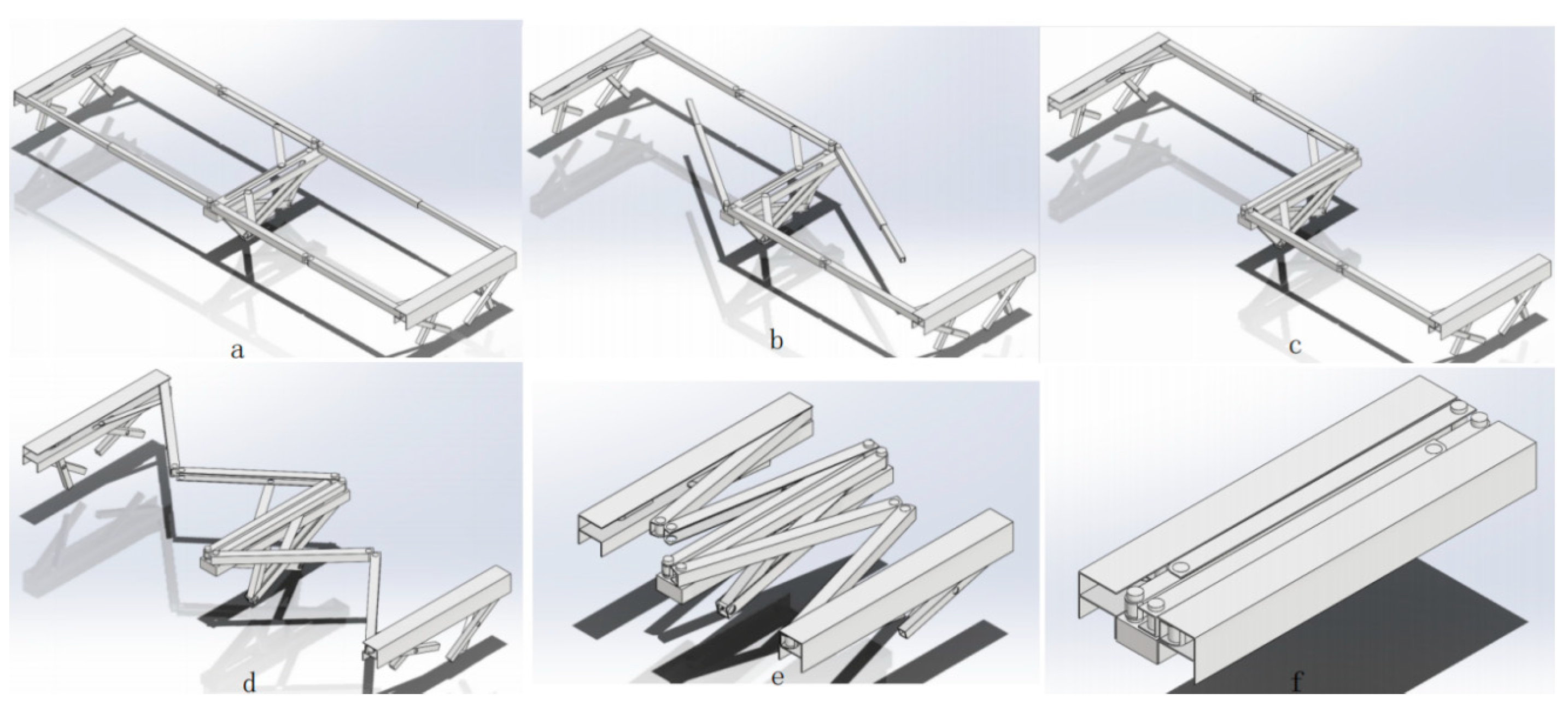 a

b

c

d

e

f