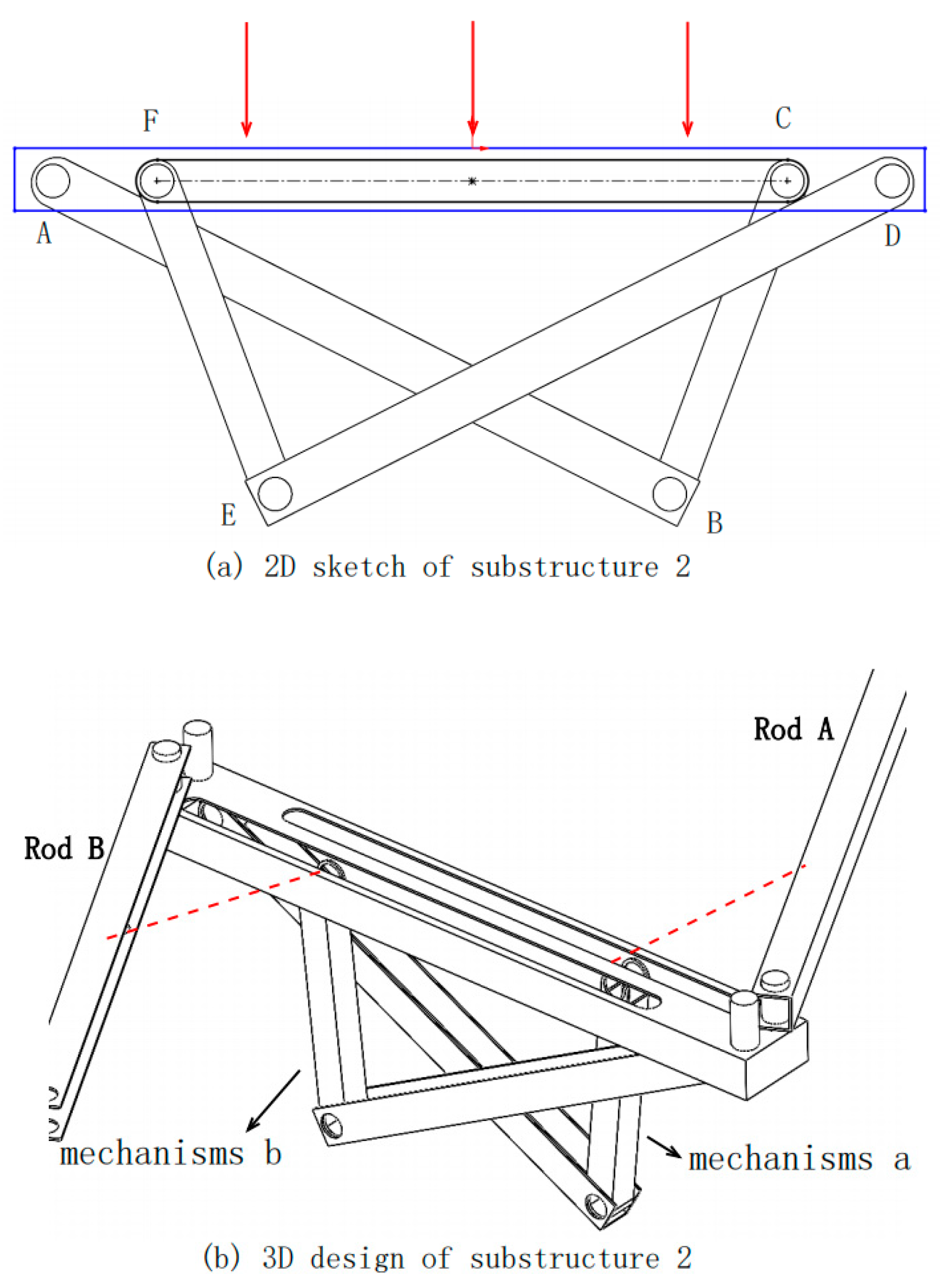 F

C

A

D

E

B

(a) 2D sketch of substructure 2

Rod A

Rod B

mechanisms b

mechanisms a

(b) 3D design of substructure 2