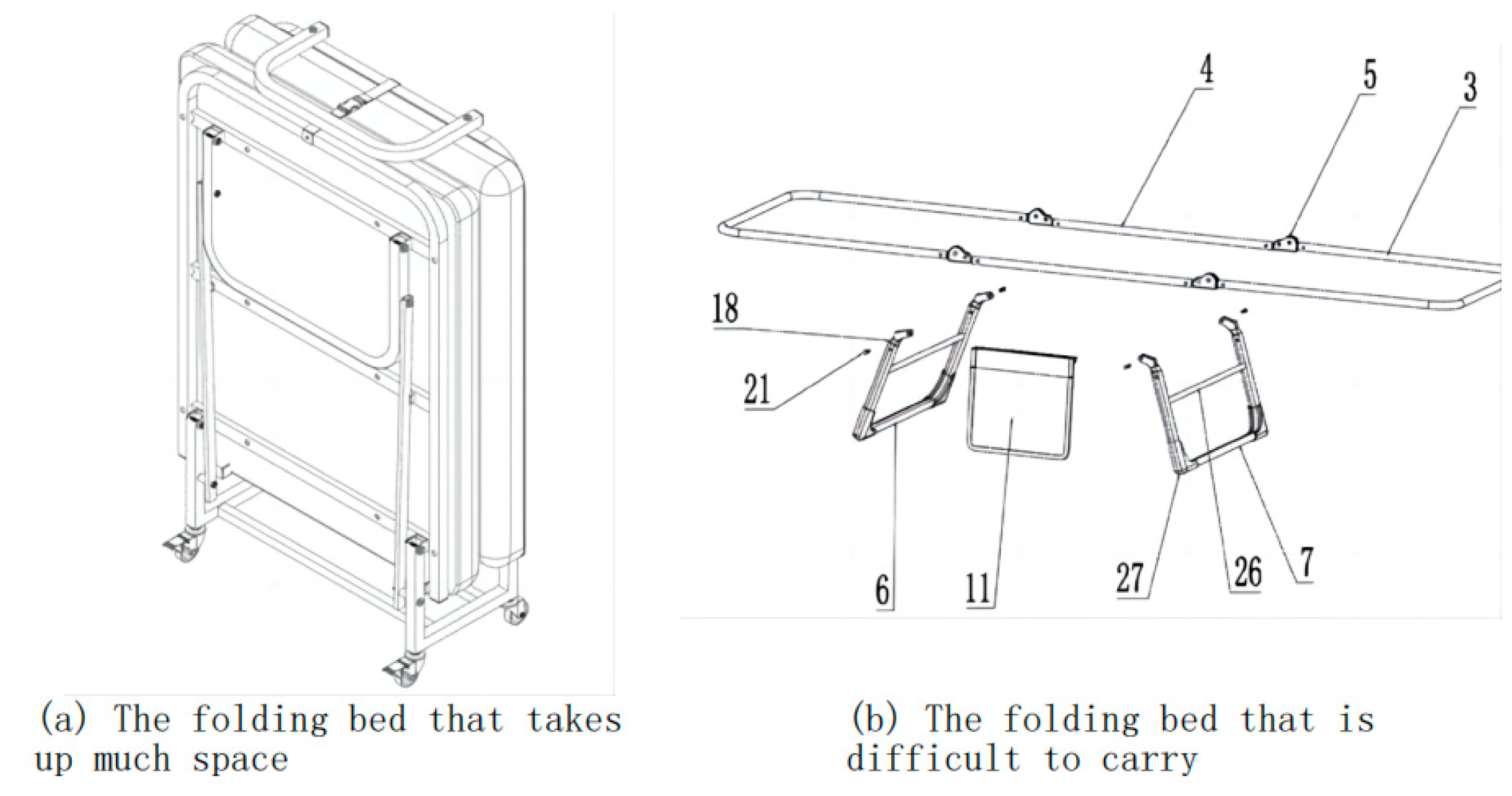 (a) The folding bed that takes up much space

4
5
3
18
21
6
11
27
26
7

(b) The folding bed that is difficult to carry