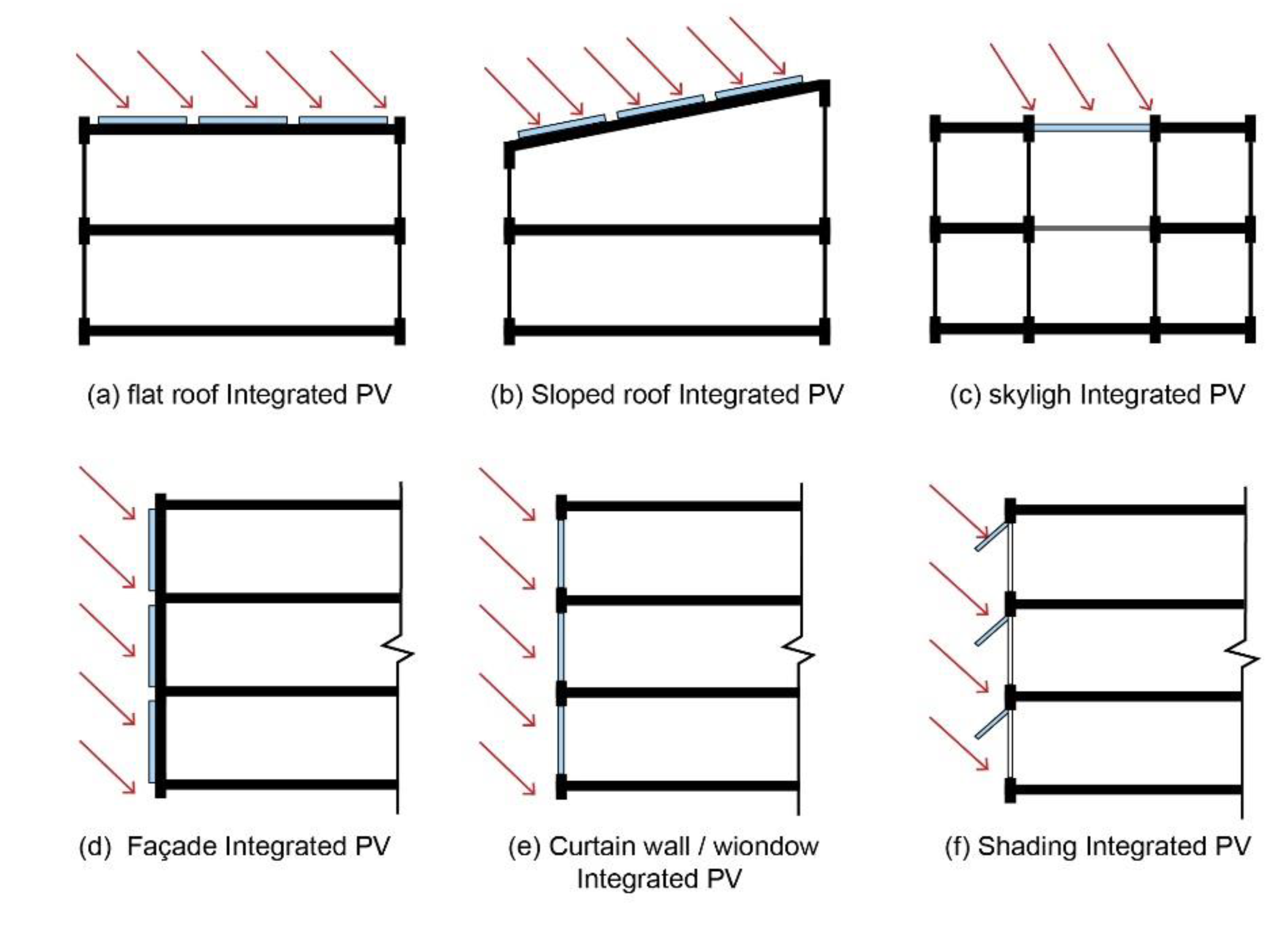 (a) flat roof Integrated PV

(b) Sloped roof Integrated PV

(c) skyligh Integrated PV

(d) Façade Integrated PV

(e) Curtain wall / wiondow Integrated PV

(f) Shading Integrated PV