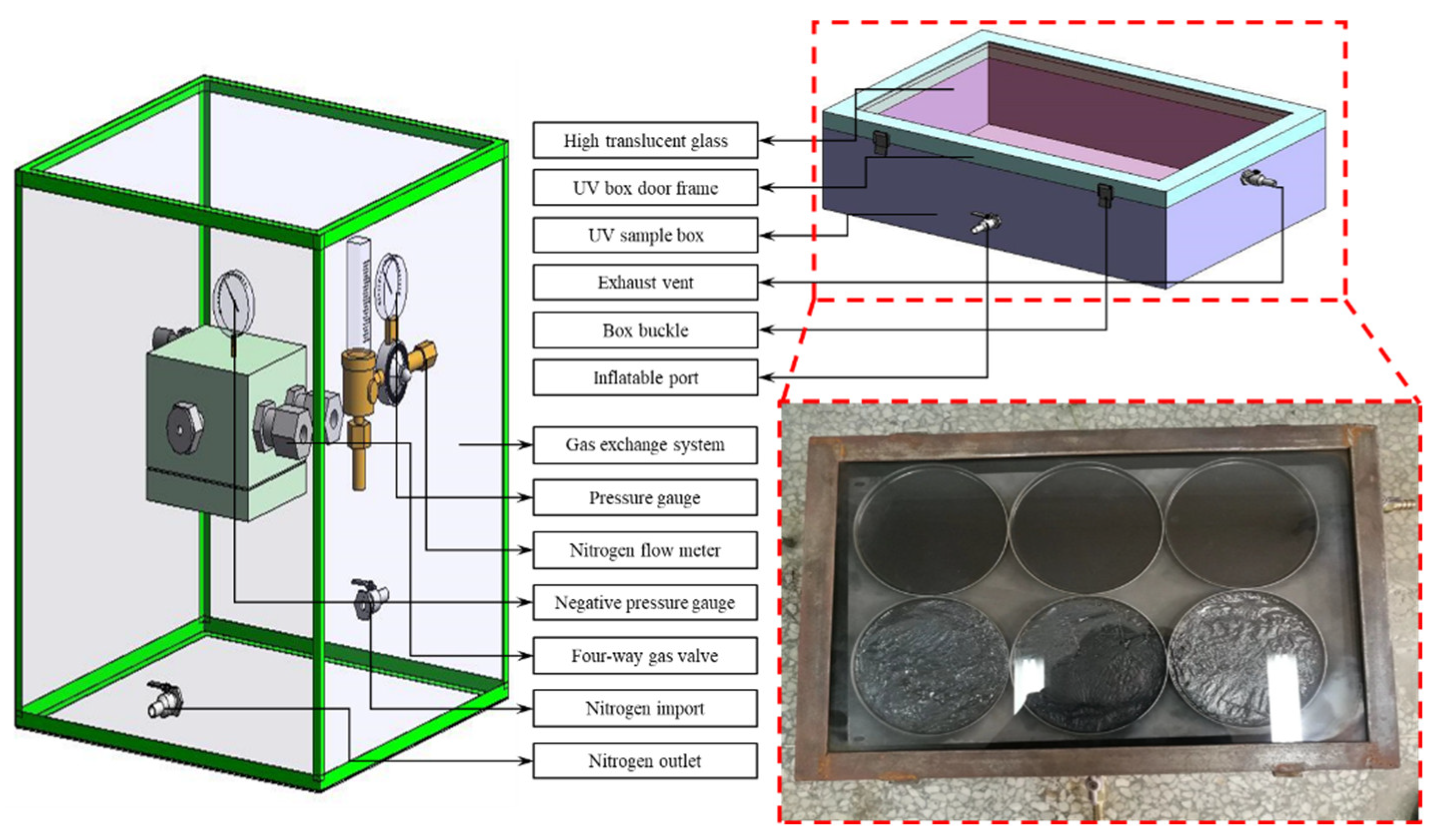 High translucent glass

UV box door frame

UV sample box

Exhaust vent

Box buckle

Inflatable port

Gas exchange system

Pressure gauge

Nitrogen flow meter

Negative pressure gauge

Four-way gas valve

Nitrogen import

Nitrogen outlet