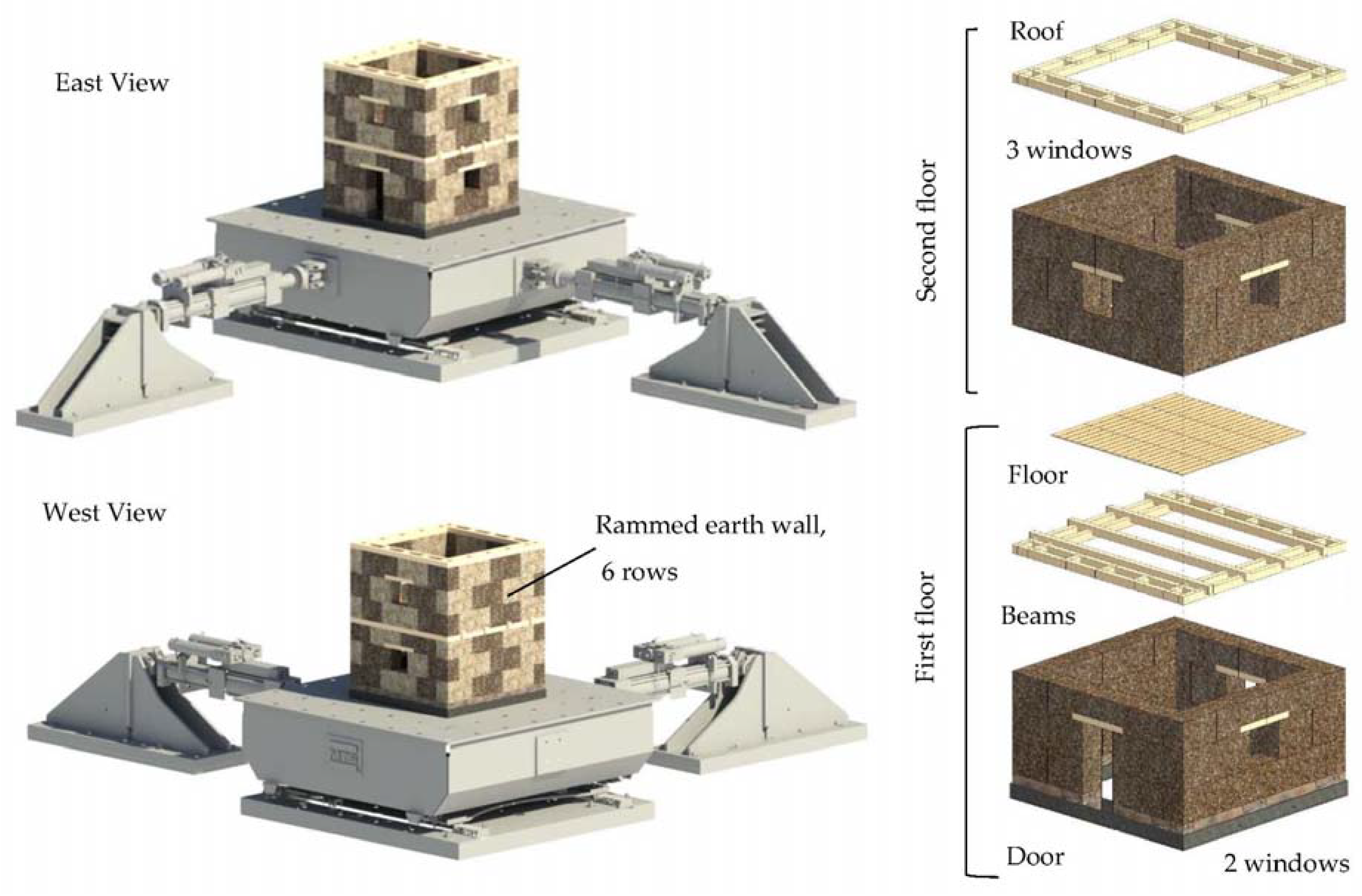 East View

West View

Rammed earth wall, 6 rows

Second floor

Roof

3 windows

First floor

Floor

Beams

Door

2 windows