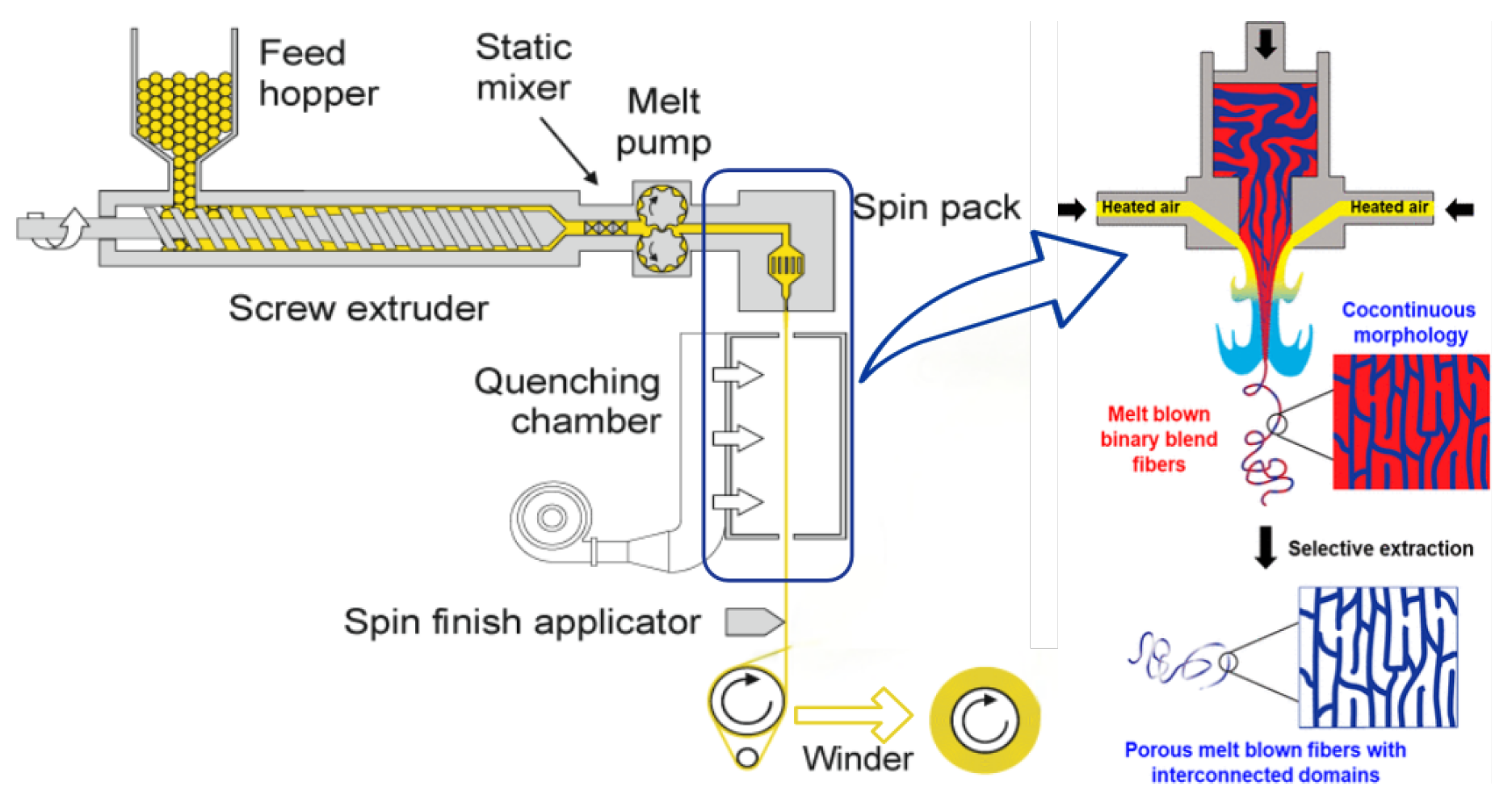 Feed hopper

Static mixer

Melt pump

Spin pack

Screw extruder

Quenching chamber

Spin finish applicator

Winder

Heated air

Heated air

Cocontinuous morphology

Melt blown binary blend fibers

Selective extraction

Porous melt blown fibers with interconnected domains