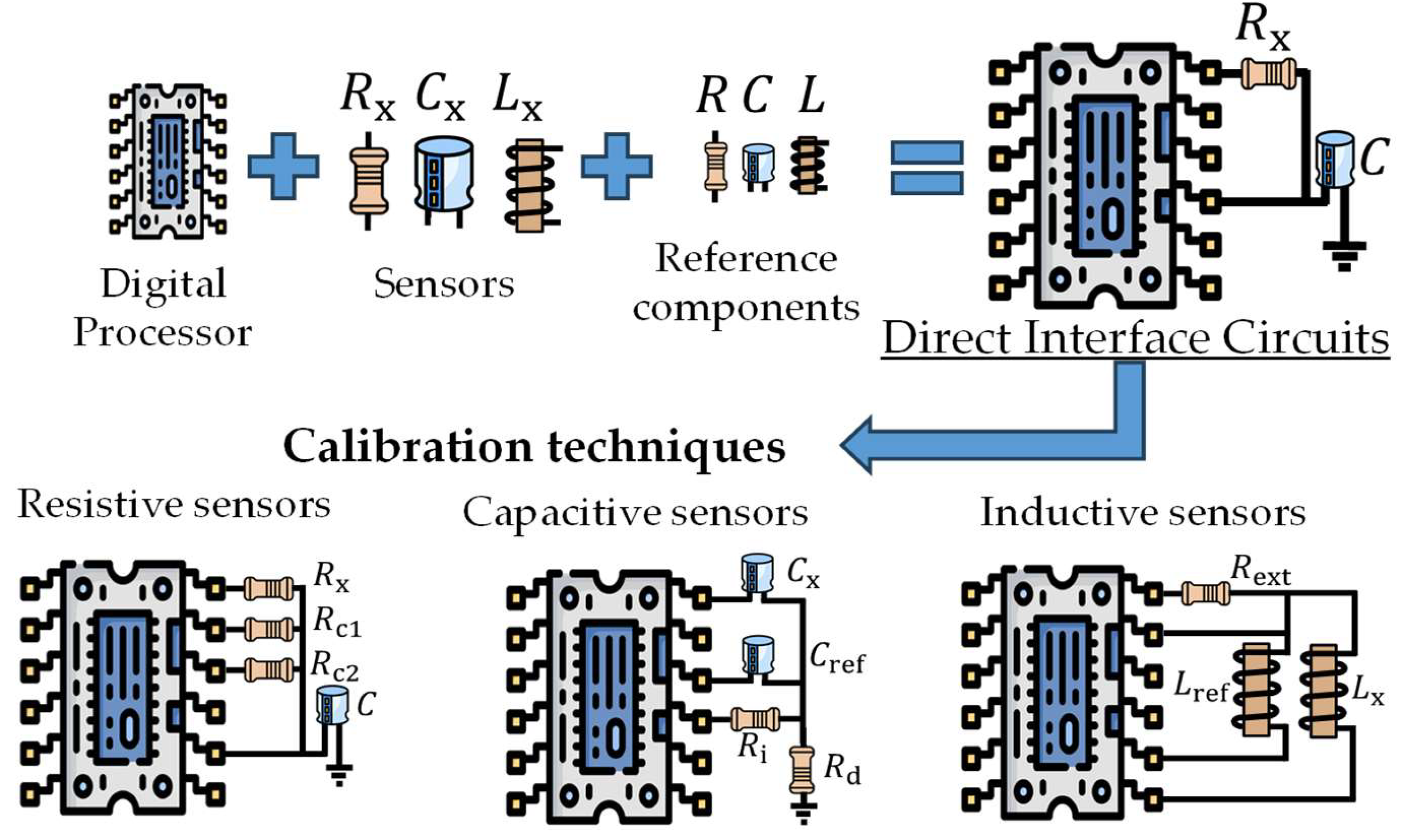 Digital Processor

$R_x$ $C_x$ $L_x$

Sensors

$R$ $C$ $L$

Reference components

$R_x$

$C$

Direct Interface Circuits

Calibration techniques

Resistive sensors

$R_x$

$R_{c1}$

$R_{c2}$

$C$

Capacitive sensors

$C_x$

$C_{ref}$

$R_i$

$R_d$

Inductive sensors

$R_{ext}$

$L_{ref}$

$L_x$