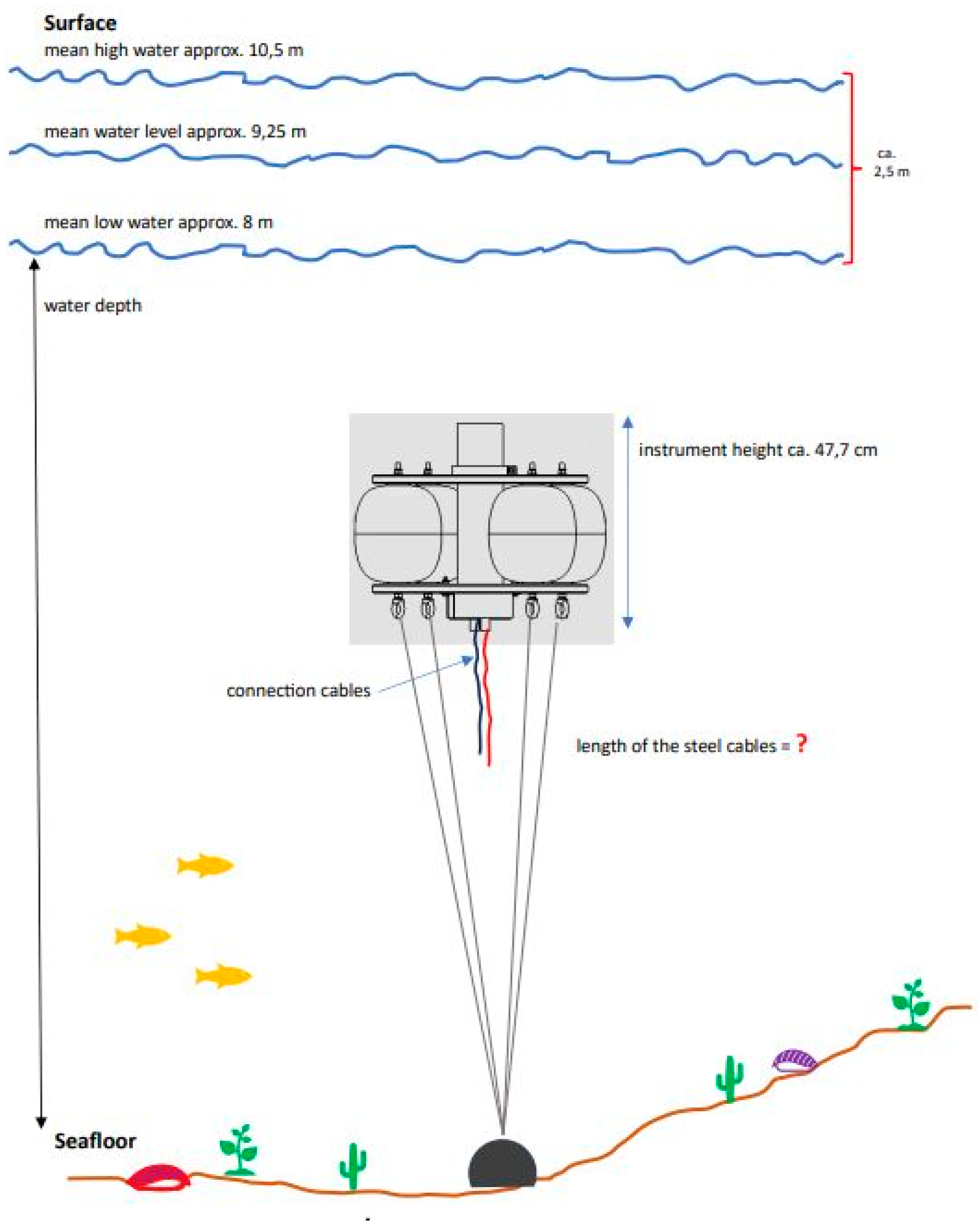 Surface

mean high water approx. 10,5 m

mean water level approx. 9,25 m

ca. 2,5 m

mean low water approx. 8 m

water depth

instrument height ca. 47,7 cm

connection cables

length of the steel cables = ?

Seafloor