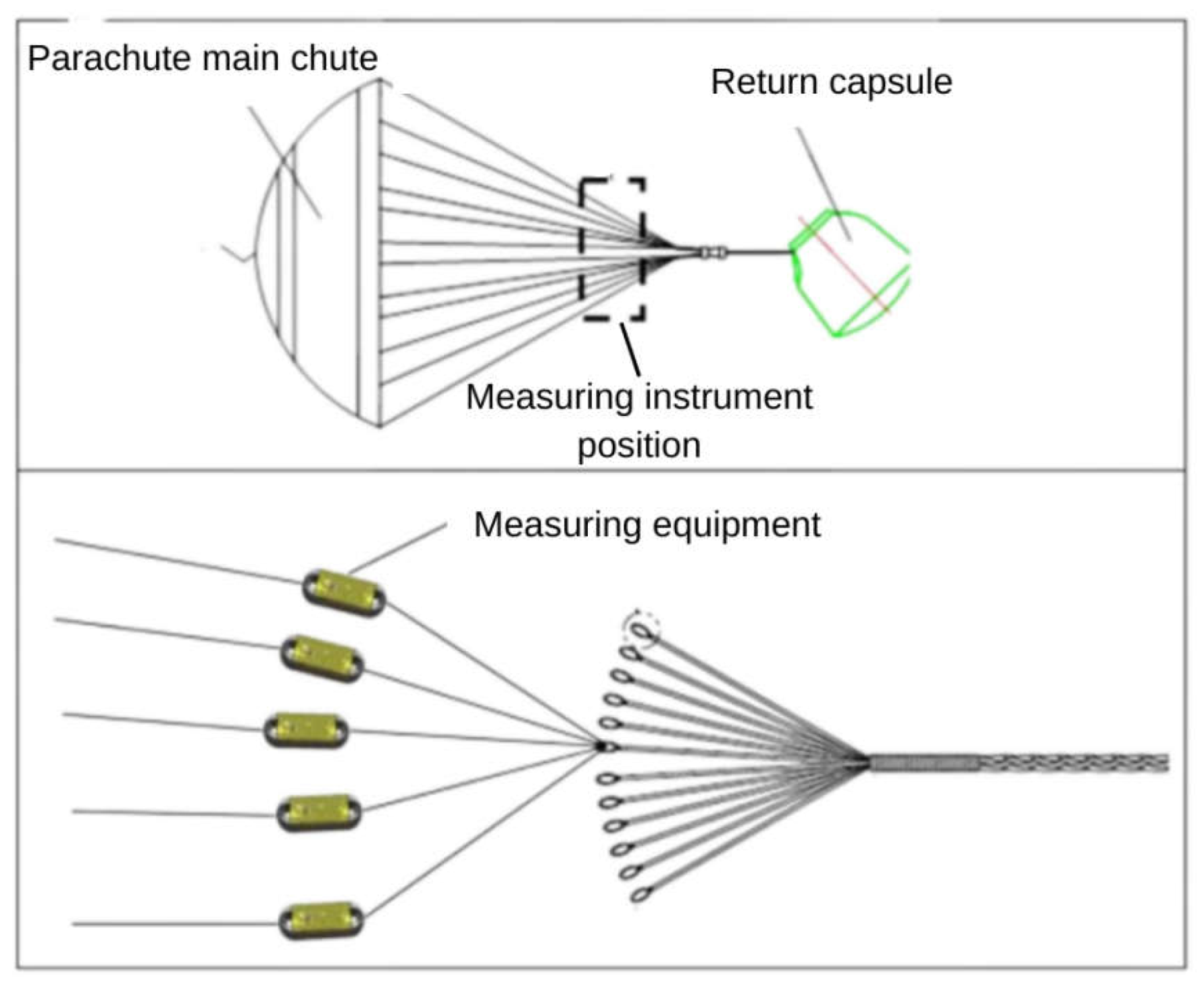 Parachute main chute

Return capsule

Measuring instrument position

Measuring equipment