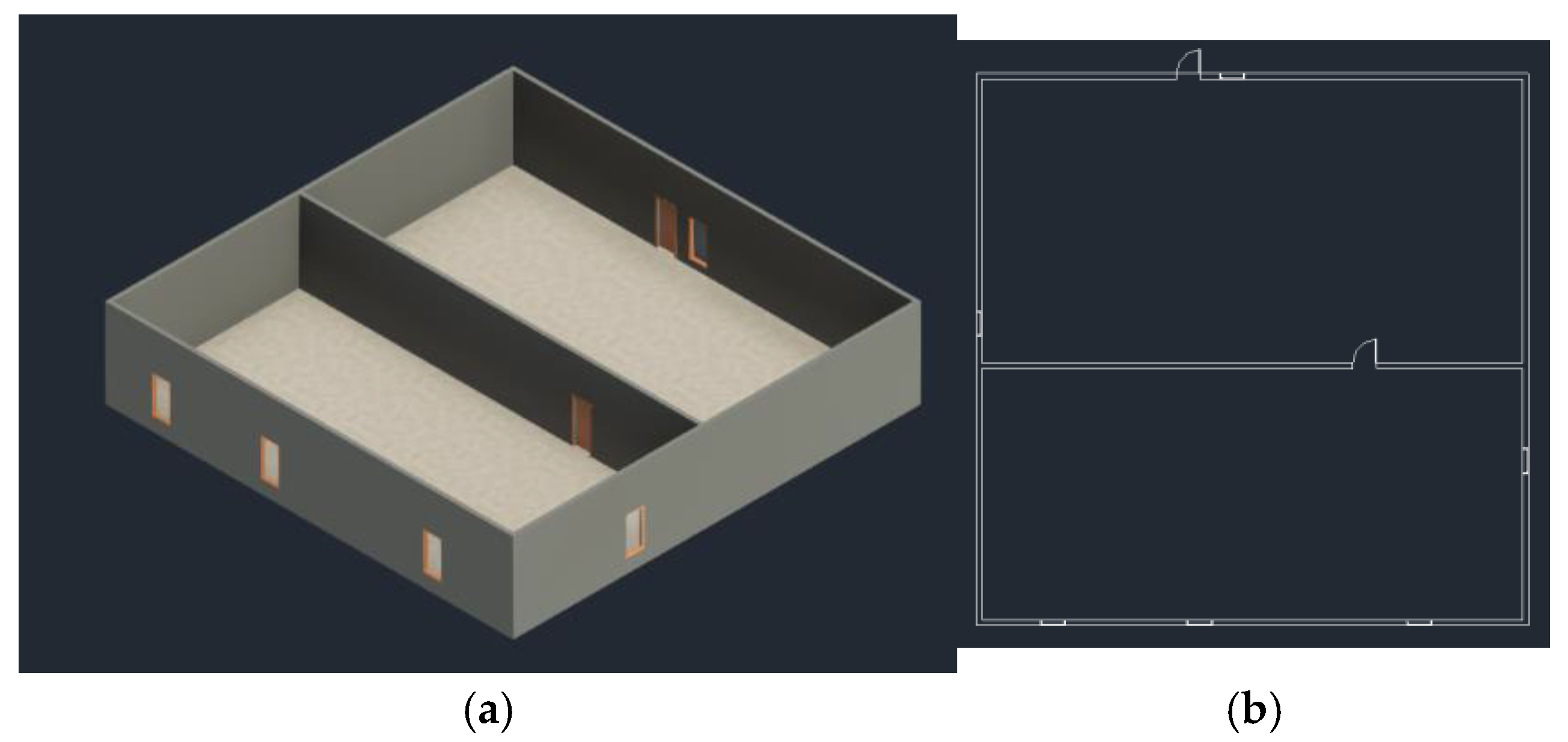 (a)

(b)