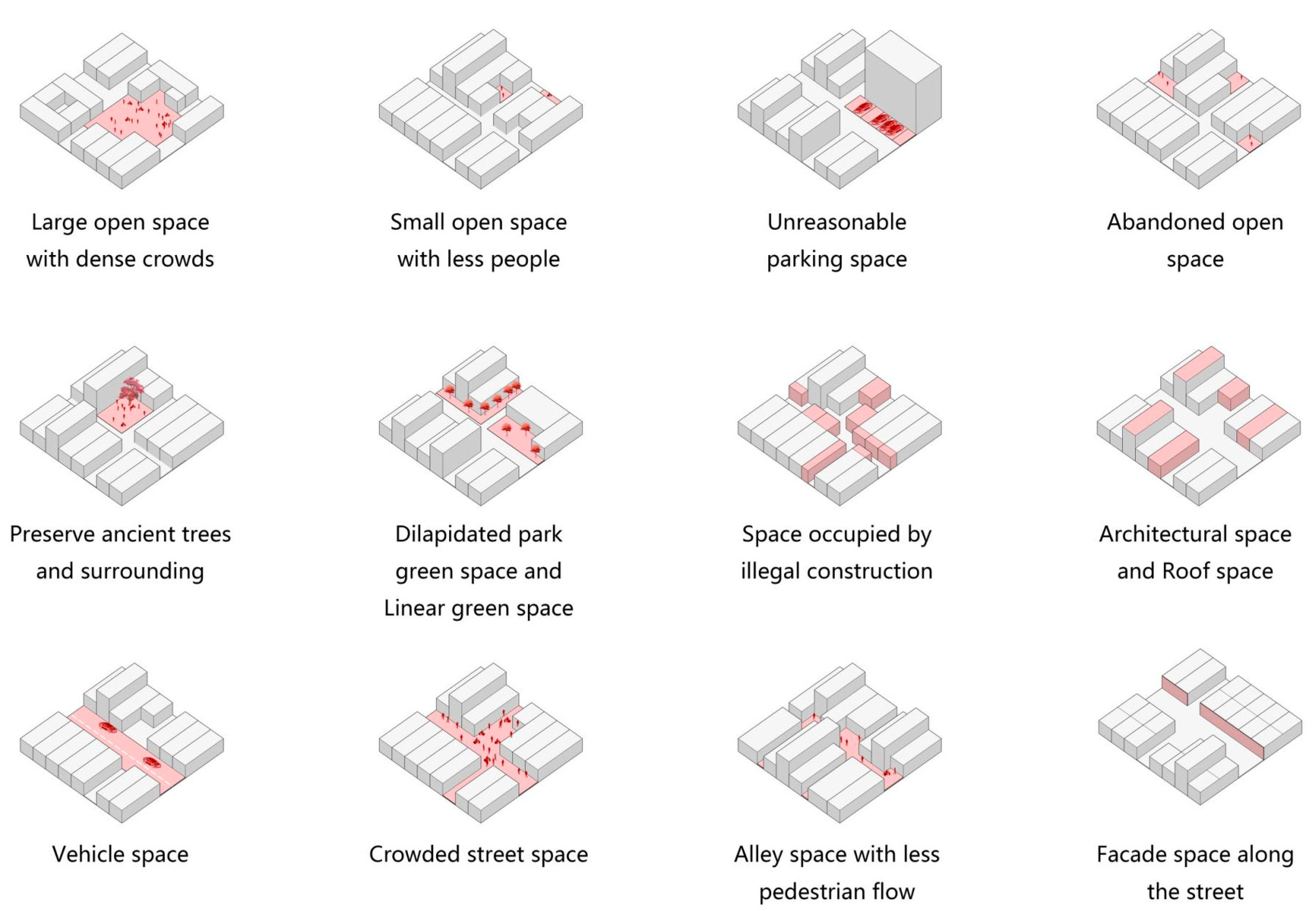 Large open space with dense crowds

Small open space with less people

Unreasonable parking space

Abandoned open space

Preserve ancient trees and surrounding

Dilapidated park green space and Linear green space

Space occupied by illegal construction

Architectural space and Roof space

Vehicle space

Crowded street space

Alley space with less pedestrian flow

Facade space along the street