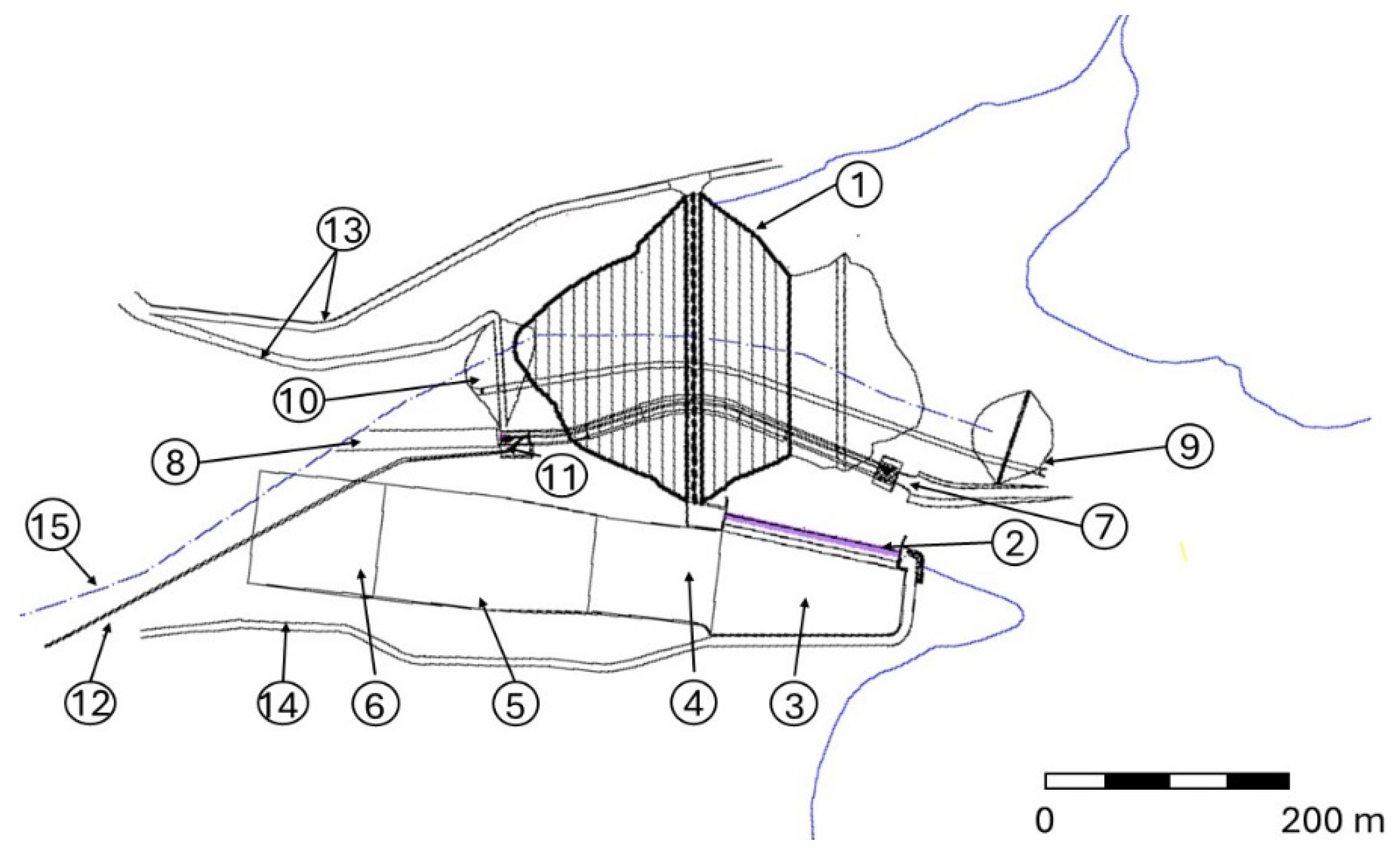 1
13
10
8
11
9
7
2
15
12
14
6
5
4
3
0
200 m