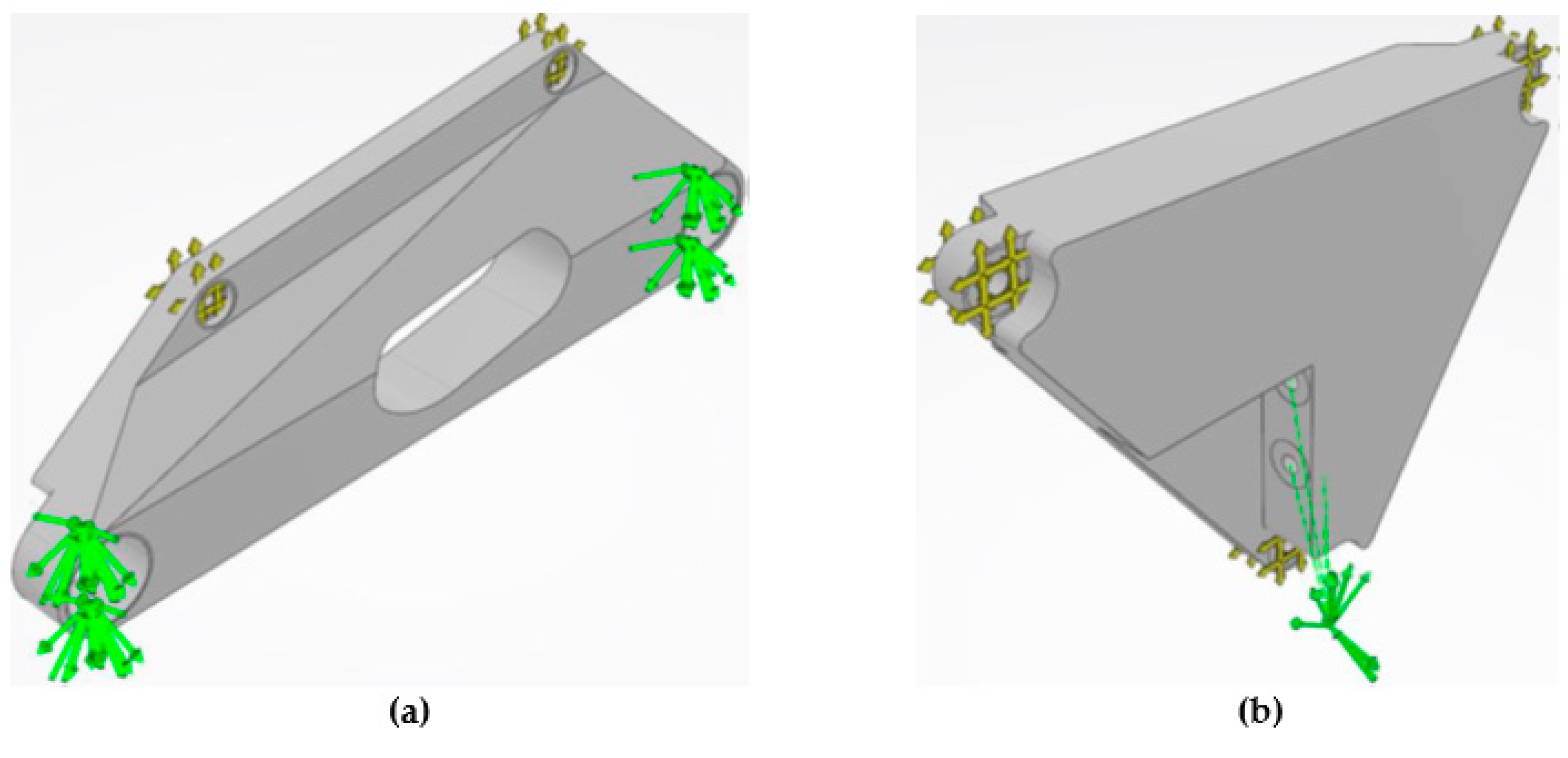 (a)

(b)