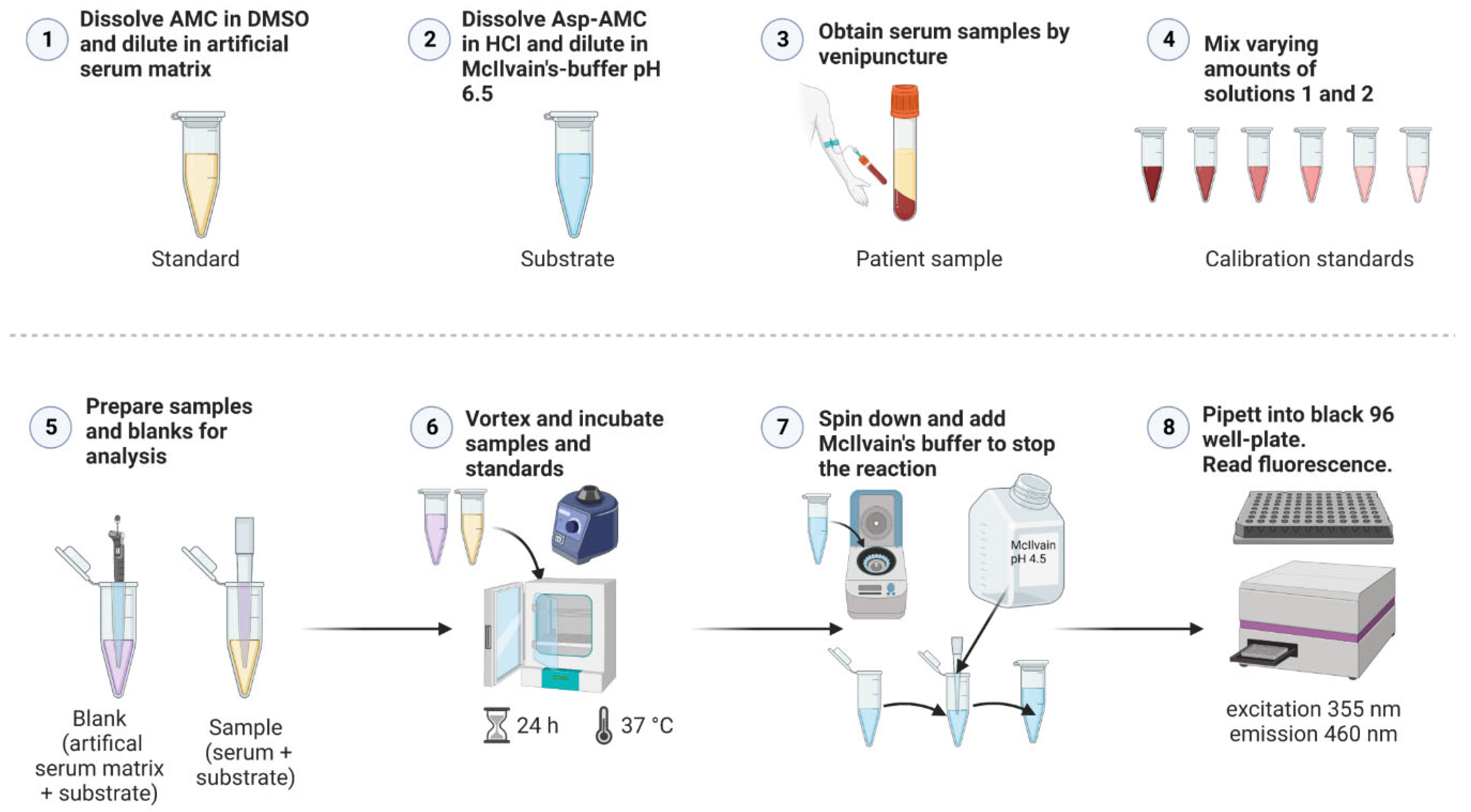 1 Dissolve AMC in DMSO and dilute in artificial serum matrix

Standard

2 Dissolve Asp-AMC in HCl and dilute in McIlvain's-buffer pH 6.5

Substrate

3 Obtain serum samples by venipuncture

Patient sample

4 Mix varying amounts of solutions 1 and 2

Calibration standards

5 Prepare samples and blanks for analysis

Blank (artifical serum matrix + substrate)

Sample (serum + substrate)

6 Vortex and incubate samples and standards

24 h

37 °C

7 Spin down and add McIlvain's buffer to stop the reaction

McIlvain pH 4.5

8 Pipett into black 96 well-plate. Read fluorescence.

excitation 355 nm
emission 460 nm