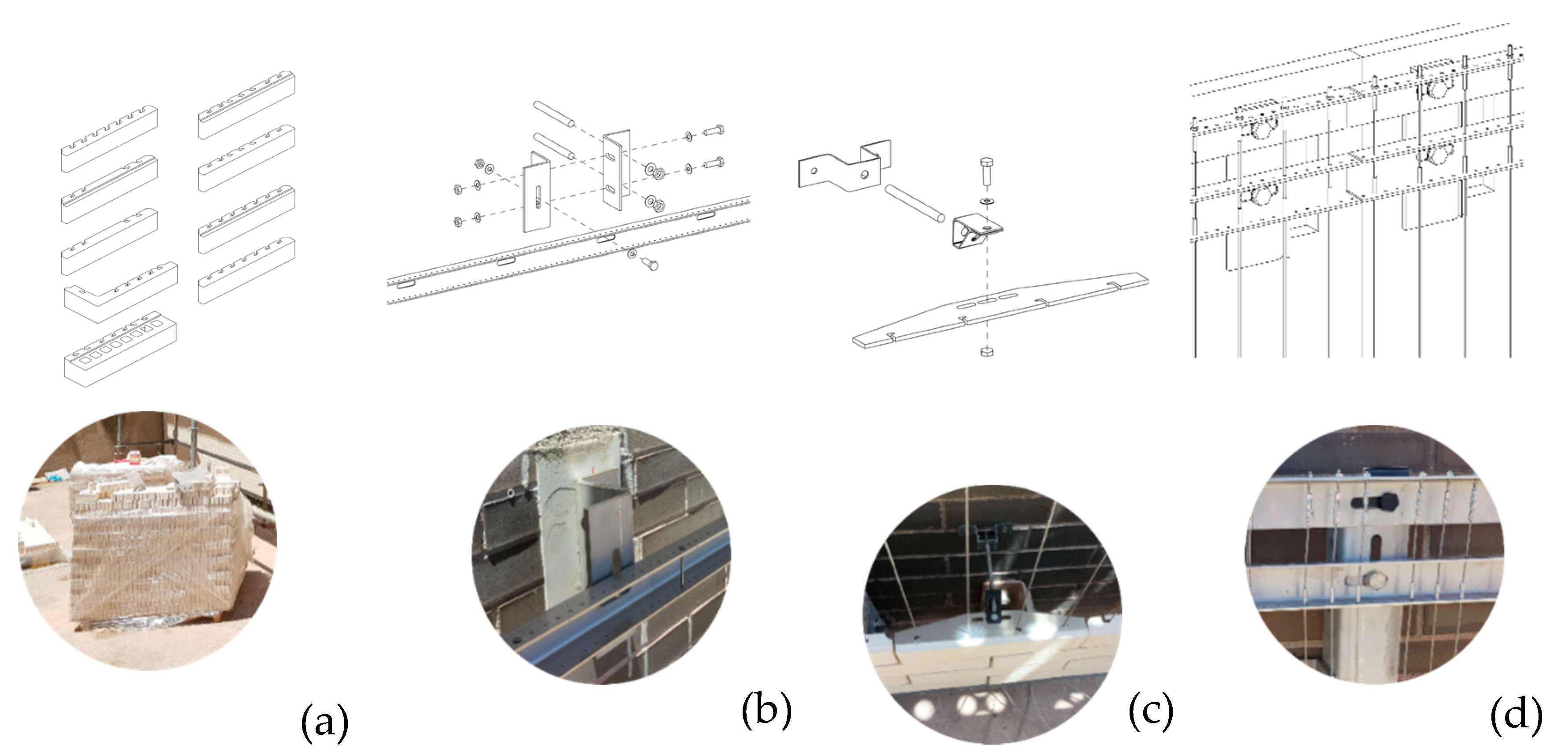 (a)

(b)

(c)

(d)