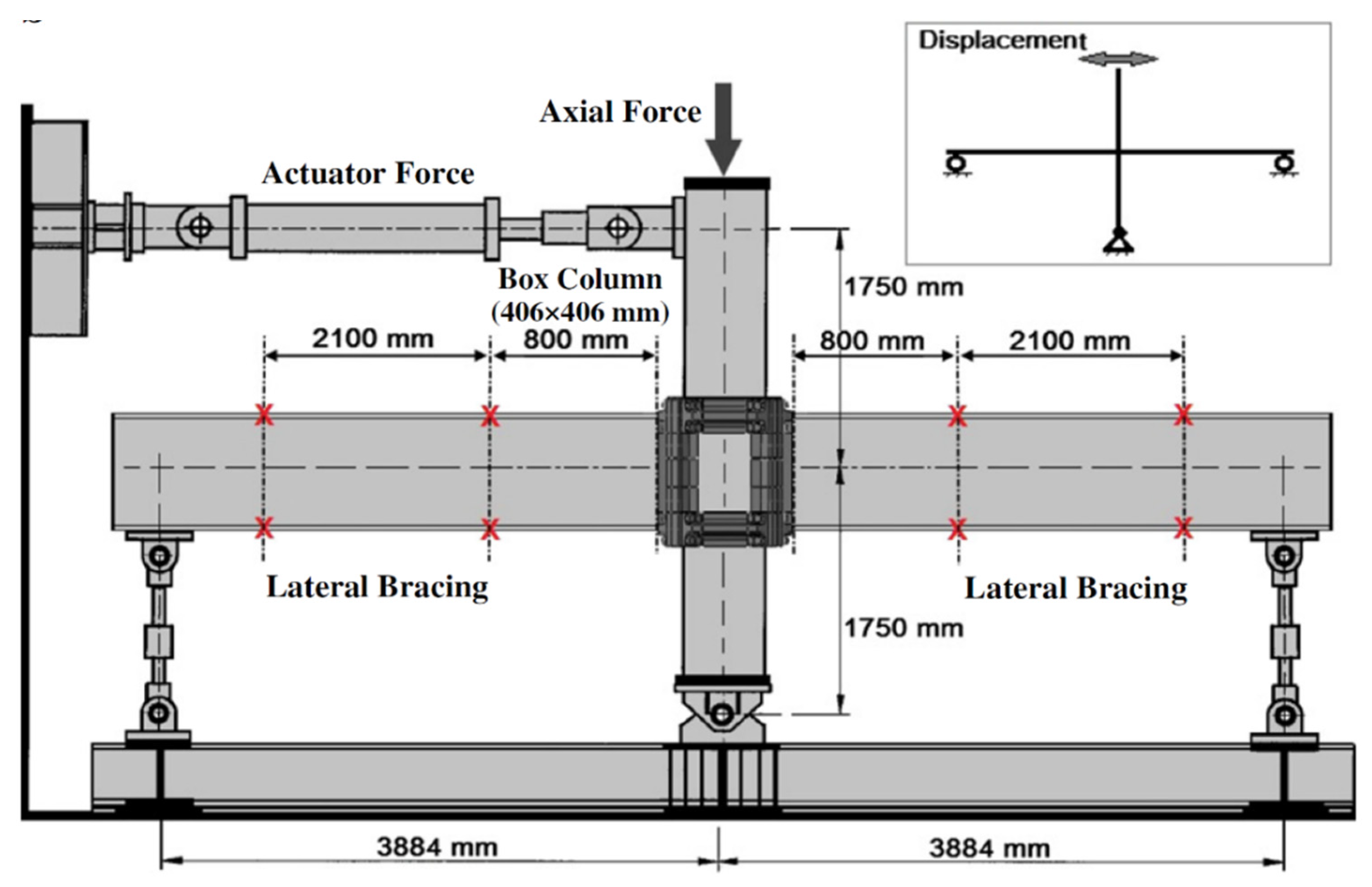 Displacement

Axial Force

Actuator Force

Box Column
(406×406 mm)

1750 mm

2100 mm

800 mm

800 mm

2100 mm

Lateral Bracing

Lateral Bracing

1750 mm

3884 mm

3884 mm