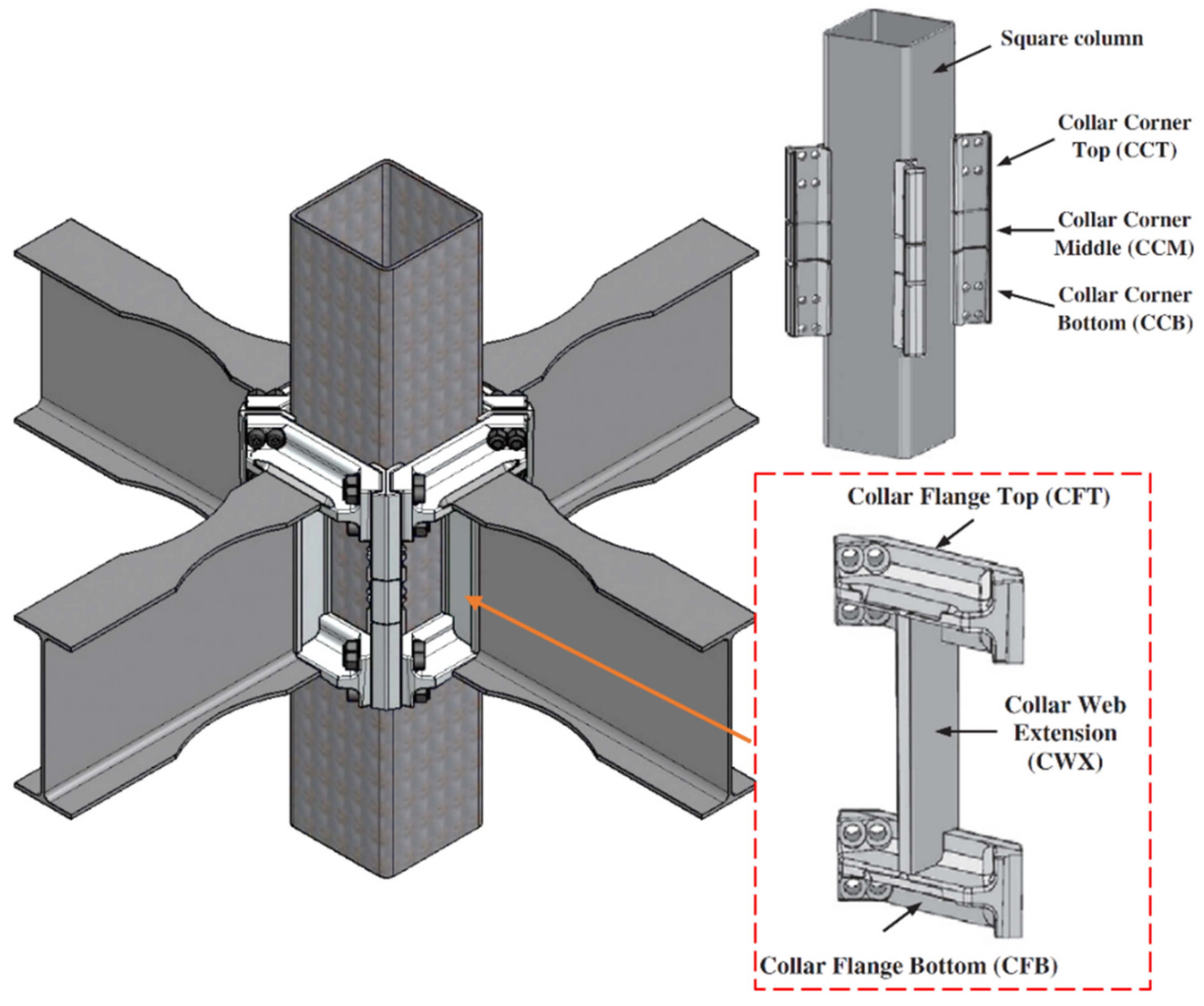 Square column

Collar Corner Top (CCT)

Collar Corner Middle (CCM)

Collar Corner Bottom (CCB)

Collar Flange Top (CFT)

Collar Web Extension (CWX)

Collar Flange Bottom (CFB)