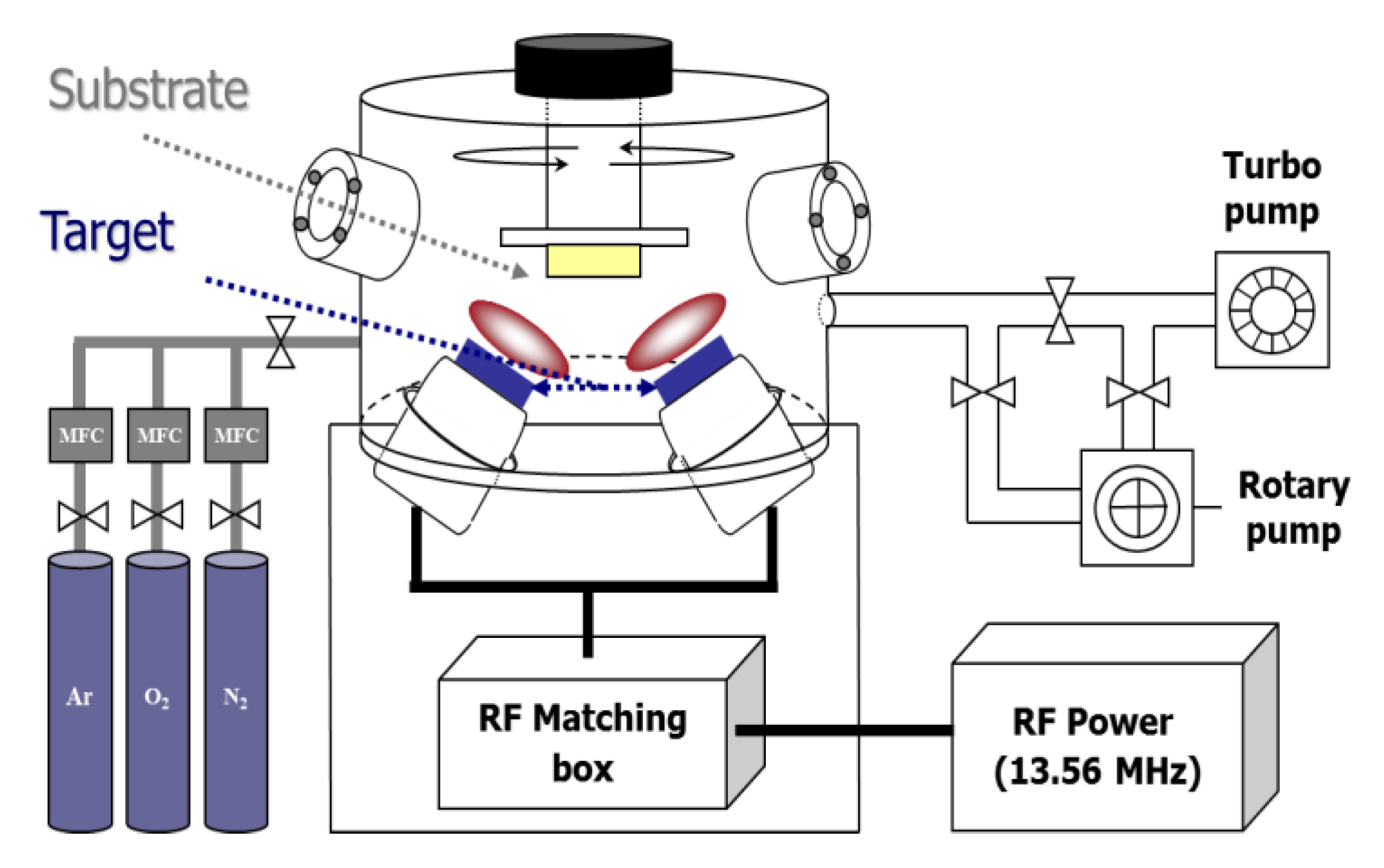 Substrate

Target

Turbo pump

MFC

MFC

MFC

Rotary pump

Ar

$O_2$

$N_2$

RF Matching box

RF Power (13.56 MHz)