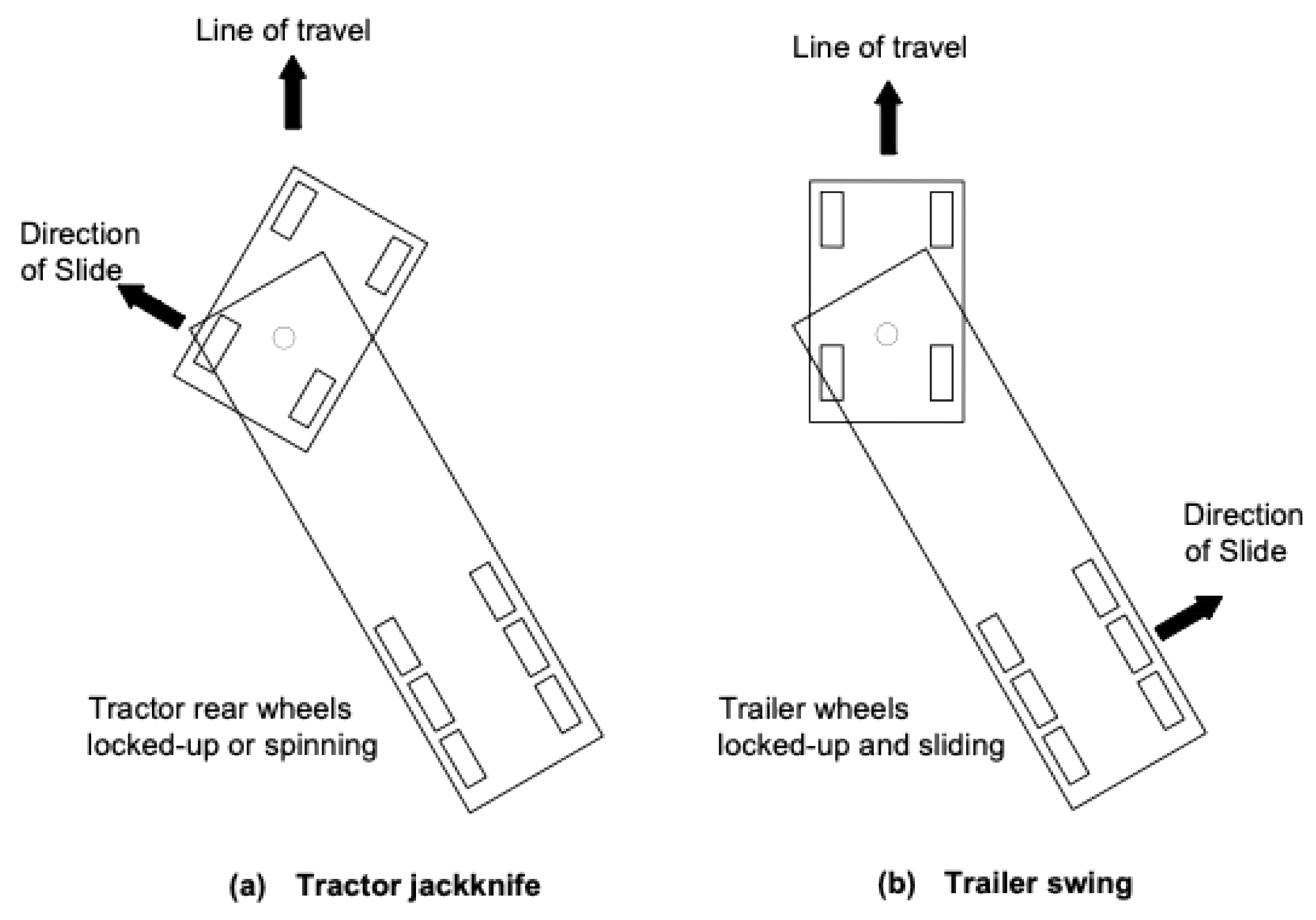 Line of travel

Direction of Slide

Tractor rear wheels locked-up or spinning

(a) Tractor jackknife

Line of travel

Direction of Slide

Trailer wheels locked-up and sliding

(b) Trailer swing