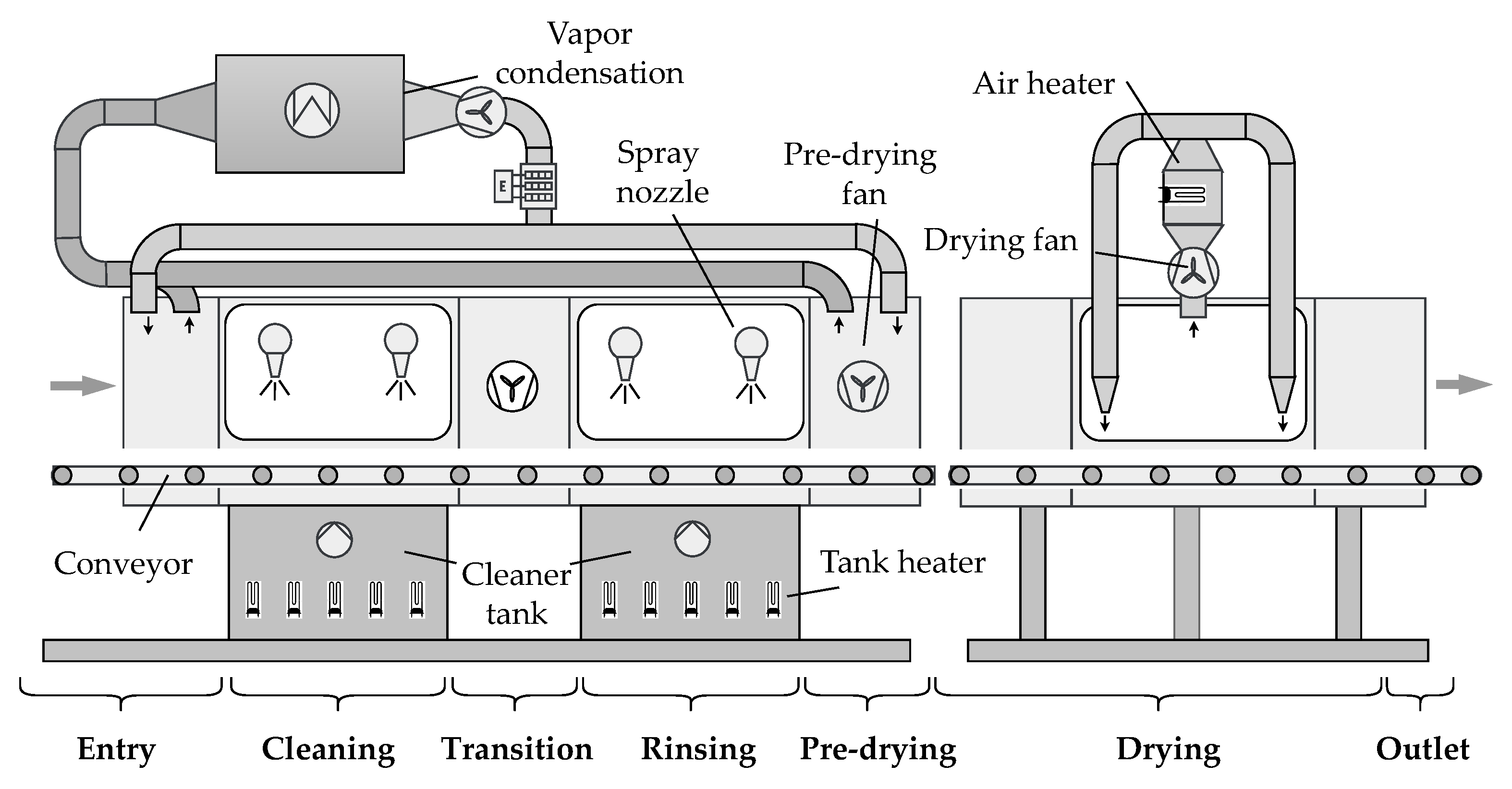 Vapor condensation

Air heater

Spray nozzle

Pre-drying fan

Drying fan

E

Conveyor

Cleaner tank

Tank heater

Entry

Cleaning

Transition

Rinsing

Pre-drying

Drying

Outlet