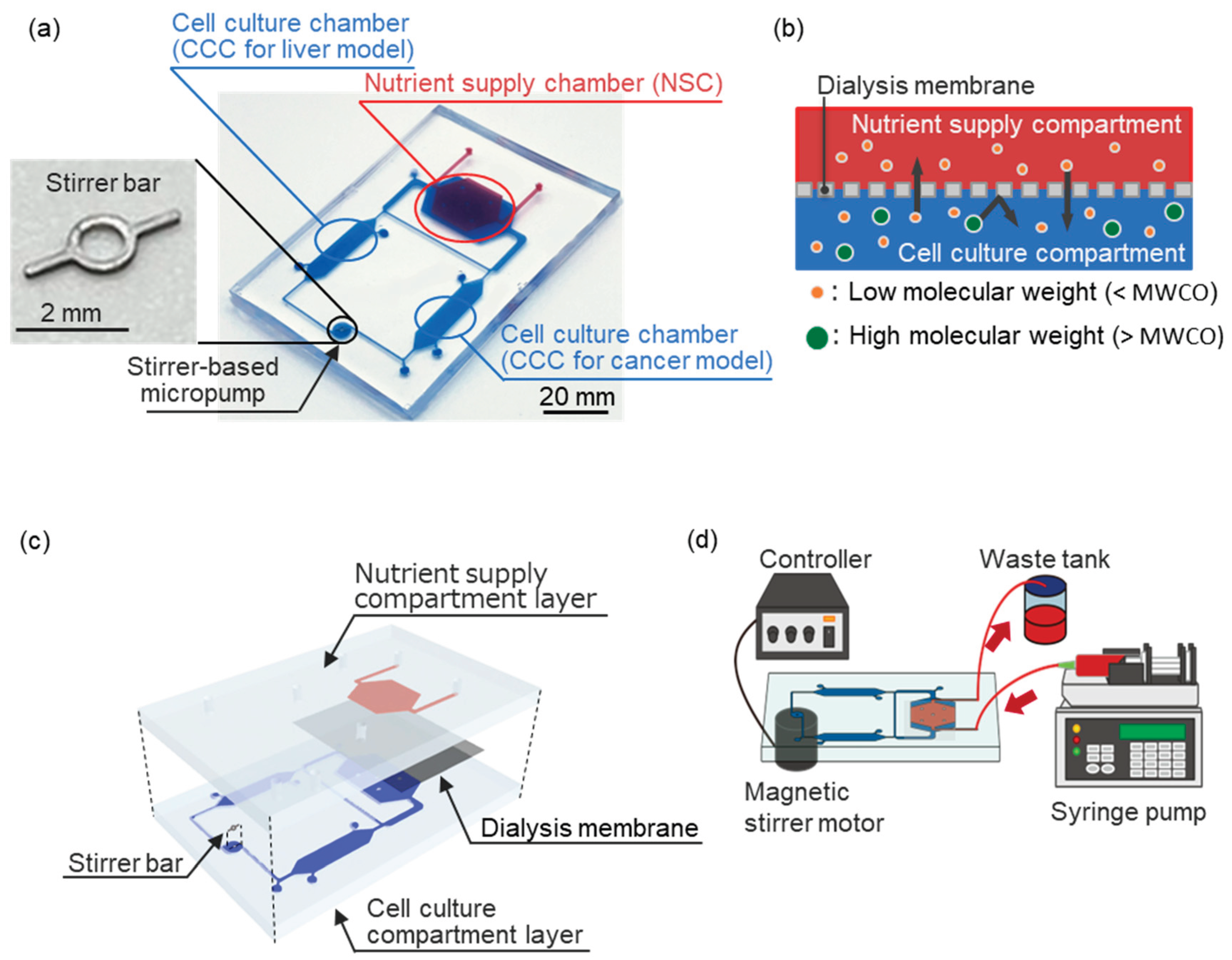 (a)

Cell culture chamber (CCC for liver model)

Nutrient supply chamber (NSC)

Stirrer bar

2 mm

Stirrer-based micropump

Cell culture chamber (CCC for cancer model)

20 mm

(b)

Dialysis membrane

Nutrient supply compartment

Cell culture compartment

: Low molecular weight (< MWCO)

: High molecular weight (> MWCO)

(c)

Nutrient supply compartment layer

Dialysis membrane

Stirrer bar

Cell culture compartment layer

(d)

Controller

Waste tank

Magnetic stirrer motor

Syringe pump