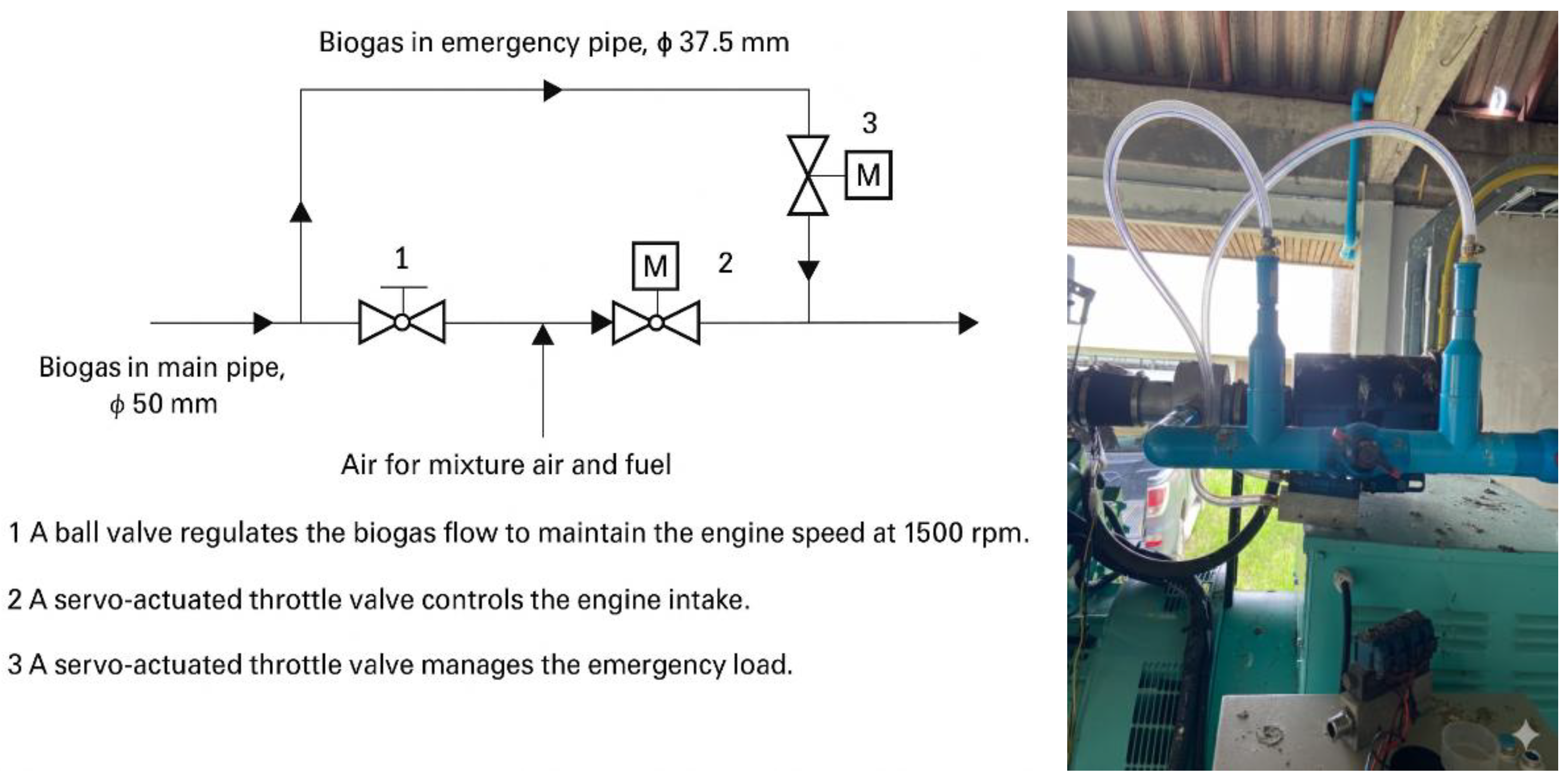 Biogas in emergency pipe, $\phi$ 37.5 mm

3

M

1

M

2

Biogas in main pipe, $\phi$ 50 mm

Air for mixture air and fuel

1 A ball valve regulates the biogas flow to maintain the engine speed at 1500 rpm.

2 A servo-actuated throttle valve controls the engine intake.

3 A servo-actuated throttle valve manages the emergency load.